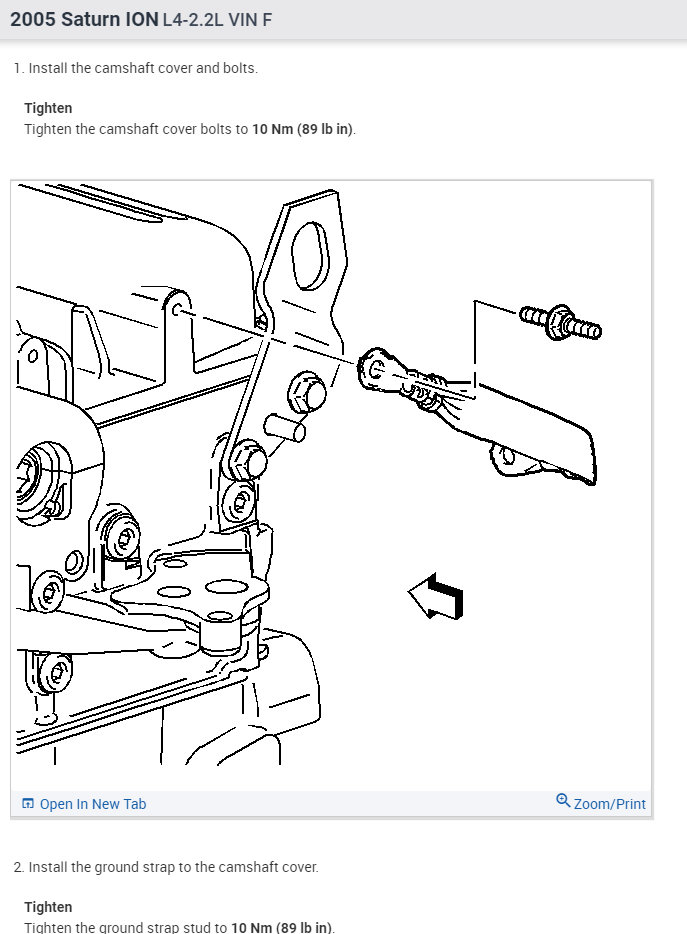 2005 Saturn ION L4-2.2L VIN F

1. Install the camshaft cover and bolts.

Tighten
Tighten the camshaft cover bolts to 10 Nm (89 lb in).

Open In New Tab

Zoom/Print

2. Install the ground strap to the camshaft cover.

Tighten
Tighten the ground strap stud to 10 Nm (89 lb in).