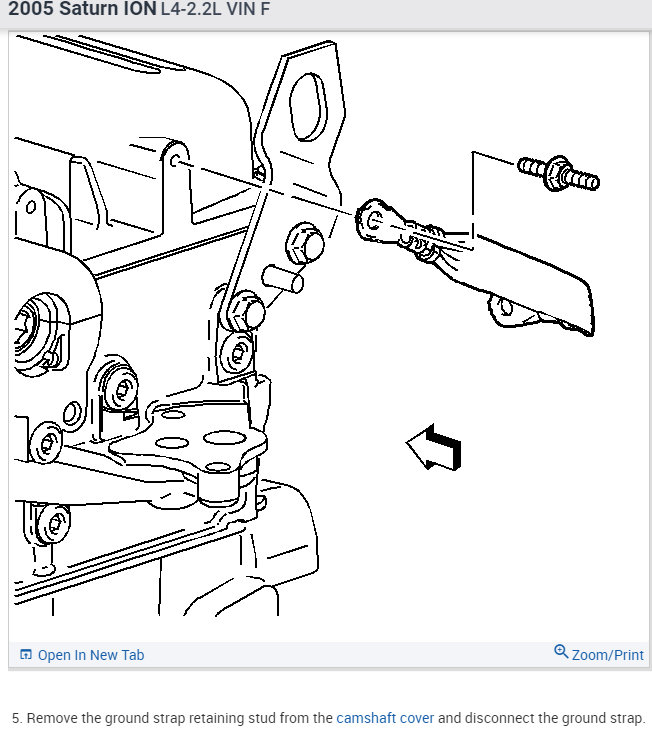 2005 Saturn ION L4-2.2L VIN F

Open In New Tab

Zoom/Print

5. Remove the ground strap retaining stud from the camshaft cover and disconnect the ground strap.