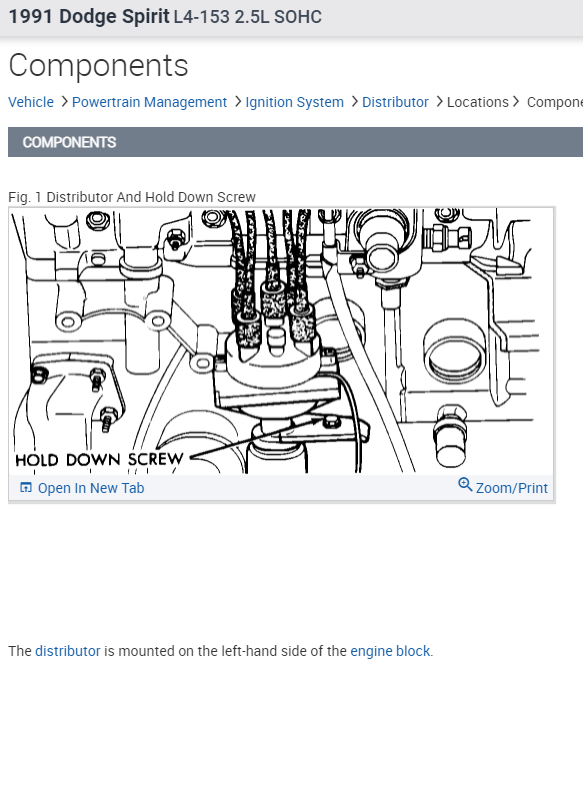 1991 Dodge Spirit L4-153 2.5L SOHC

Components

Vehicle > Powertrain Management > Ignition System > Distributor > Locations > Compone

COMPONENTS

Fig. 1 Distributor And Hold Down Screw

HOLD DOWN SCREW

Open In New Tab

Zoom/Print

The distributor is mounted on the left-hand side of the engine block.