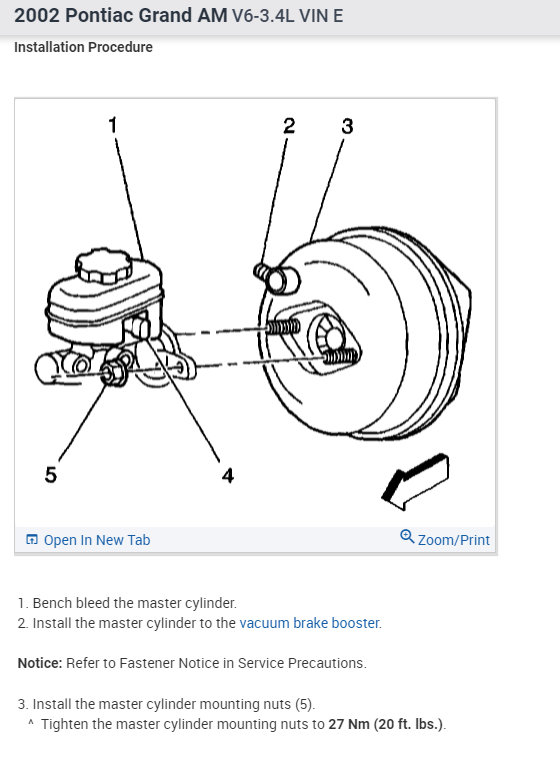 2002 Pontiac Grand AM V6-3.4L VIN E

Installation Procedure

1

2

3

5

4

Open In New Tab

Zoom/Print

1. Bench bleed the master cylinder.
2. Install the master cylinder to the vacuum brake booster.

Notice: Refer to Fastener Notice in Service Precautions.

3. Install the master cylinder mounting nuts (5).
^ Tighten the master cylinder mounting nuts to 27 Nm (20 ft. lbs.).