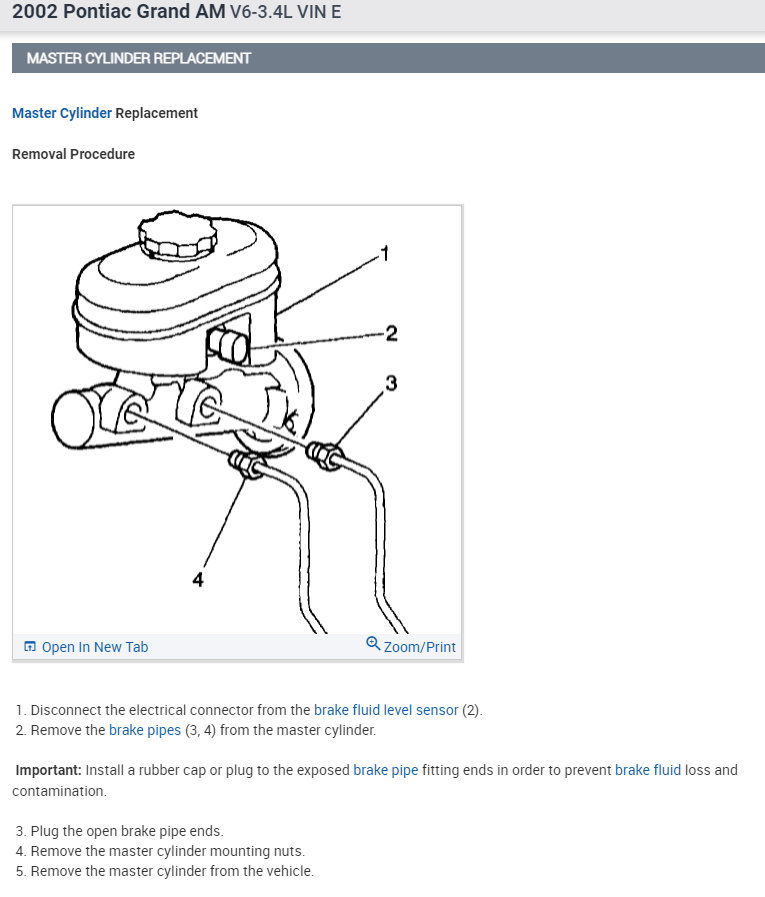 2002 Pontiac Grand AM V6-3.4L VIN E

MASTER CYLINDER REPLACEMENT

Master Cylinder Replacement

Removal Procedure

1

2

3

4

Open In New Tab

Zoom/Print

1. Disconnect the electrical connector from the brake fluid level sensor (2).
2. Remove the brake pipes (3, 4) from the master cylinder.

Important: Install a rubber cap or plug to the exposed brake pipe fitting ends in order to prevent brake fluid loss and contamination.

3. Plug the open brake pipe ends.
4. Remove the master cylinder mounting nuts.
5. Remove the master cylinder from the vehicle.