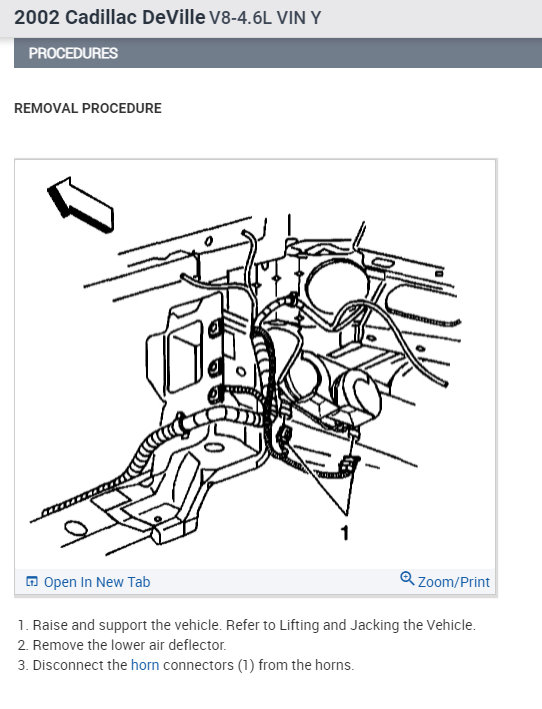 2002 Cadillac DeVille V8-4.6L VIN Y

PROCEDURES

REMOVAL PROCEDURE

1

Open In New Tab

Zoom/Print

1. Raise and support the vehicle. Refer to Lifting and Jacking the Vehicle.
2. Remove the lower air deflector.
3. Disconnect the horn connectors (1) from the horns.