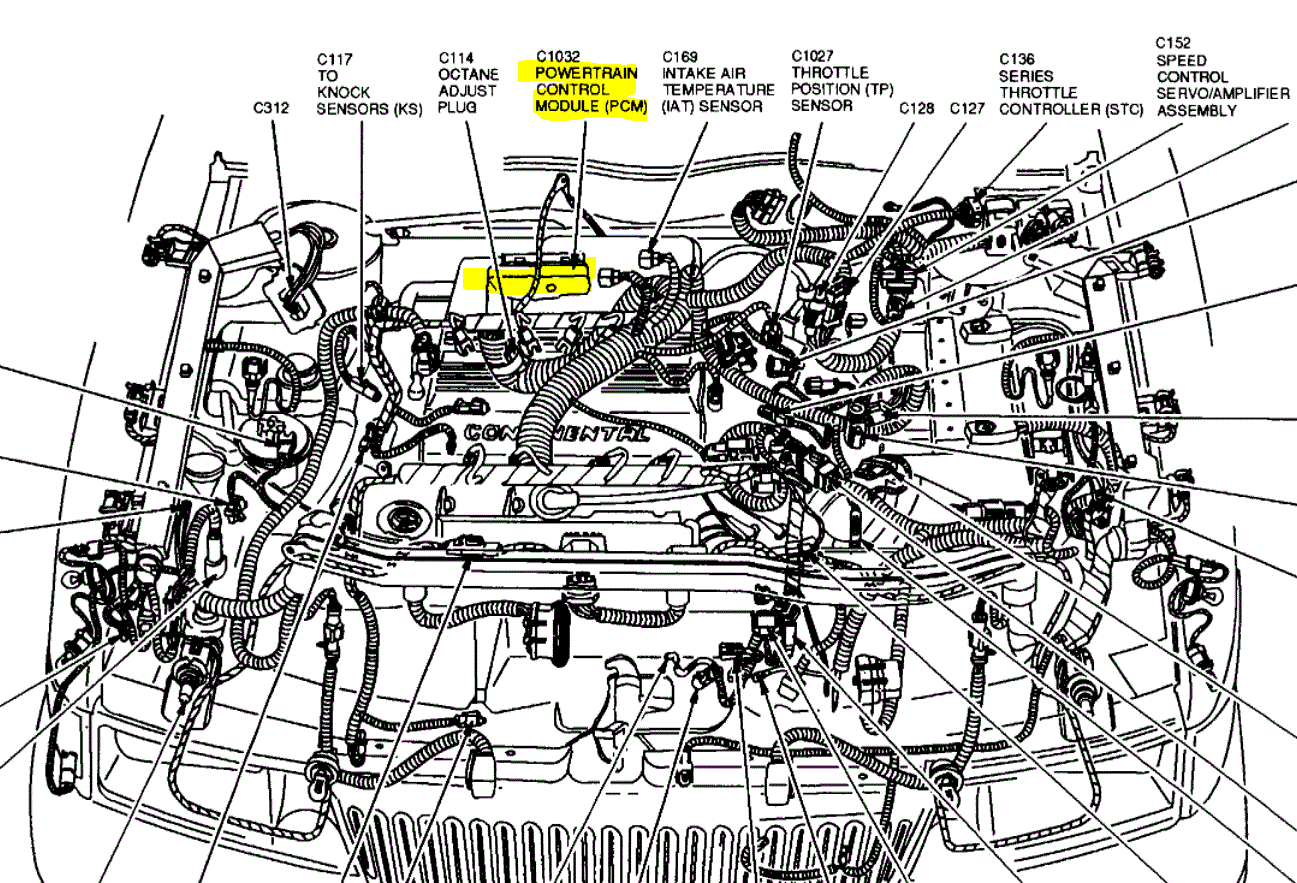 C312

C117
TO
KNOCK
SENSORS (KS)

C114
OCTANE
ADJUST
PLUG

C1032
POWERTRAIN
CONTROL
MODULE (PCM)

C169
INTAKE AIR
TEMPERATURE
(IAT) SENSOR

C1027
THROTTLE
POSITION (TP)
SENSOR

C128

C127

C136
SERIES
THROTTLE
CONTROLLER (STC)

C152
SPEED
CONTROL
SERVO/AMPLIFIER
ASSEMBLY

CONTINENTAL