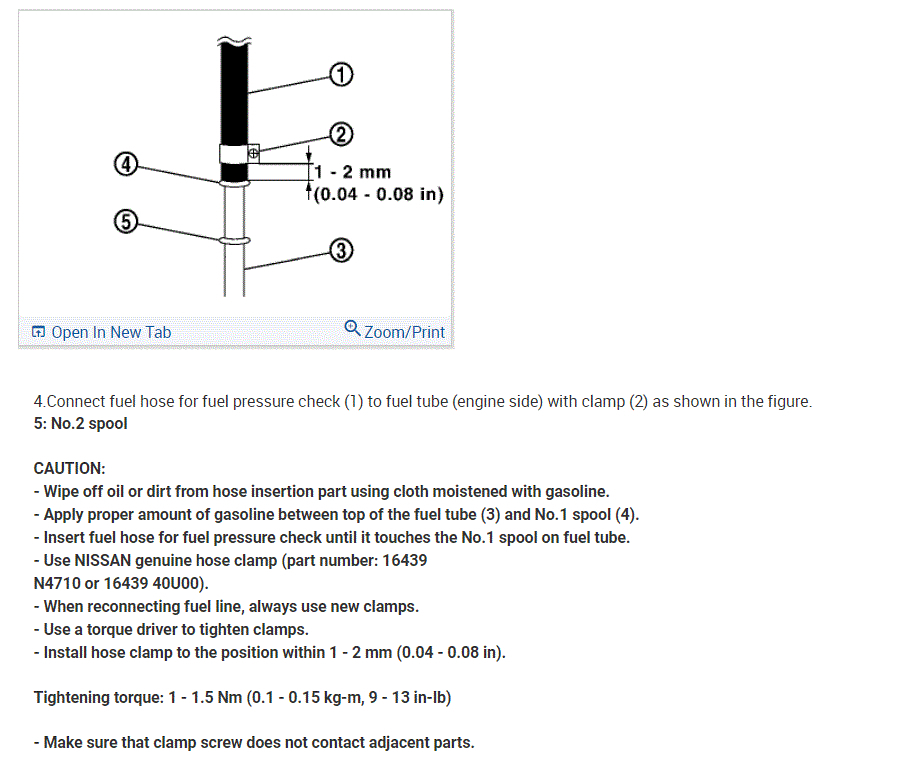 ①

②

④

1 - 2 mm
(0.04 - 0.08 in)

⑤

③

Open In New Tab

Zoom/Print

4.Connect fuel hose for fuel pressure check (1) to fuel tube (engine side) with clamp (2) as shown in the figure.
5: No.2 spool

CAUTION:
- Wipe off oil or dirt from hose insertion part using cloth moistened with gasoline.
- Apply proper amount of gasoline between top of the fuel tube (3) and No.1 spool (4).
- Insert fuel hose for fuel pressure check until it touches the No.1 spool on fuel tube.
- Use NISSAN genuine hose clamp (part number: 16439 N4710 or 16439 40U00).
- When reconnecting fuel line, always use new clamps.
- Use a torque driver to tighten clamps.
- Install hose clamp to the position within 1 - 2 mm (0.04 - 0.08 in).

Tightening torque: 1 - 1.5 Nm (0.1 - 0.15 kg-m, 9 - 13 in-lb)

- Make sure that clamp screw does not contact adjacent parts.