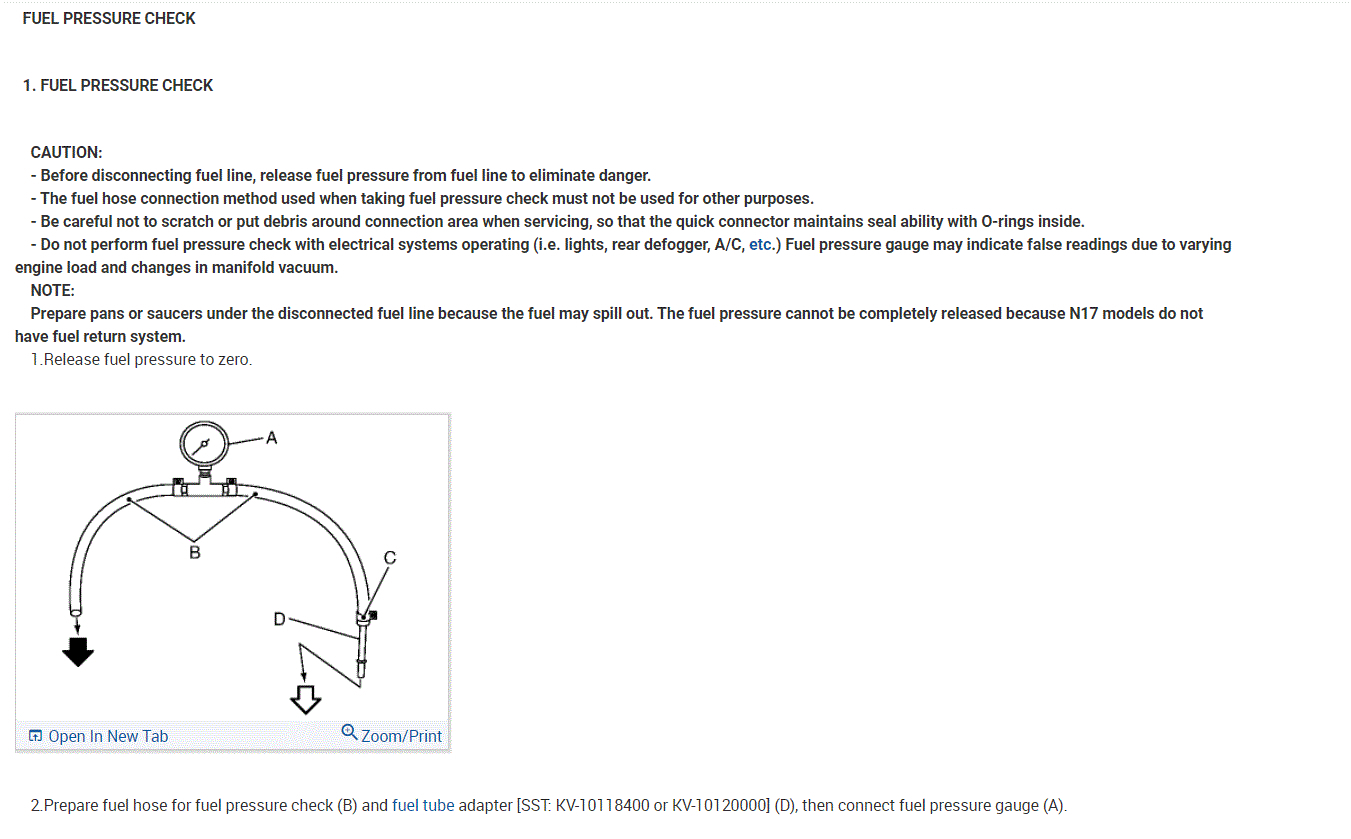 FUEL PRESSURE CHECK

1. FUEL PRESSURE CHECK

CAUTION:
- Before disconnecting fuel line, release fuel pressure from fuel line to eliminate danger.
- The fuel hose connection method used when taking fuel pressure check must not be used for other purposes.
- Be careful not to scratch or put debris around connection area when servicing, so that the quick connector maintains seal ability with O-rings inside.
- Do not perform fuel pressure check with electrical systems operating (i.e. lights, rear defogger, A/C, etc.) Fuel pressure gauge may indicate false readings due to varying engine load and changes in manifold vacuum.
NOTE:
Prepare pans or saucers under the disconnected fuel line because the fuel may spill out. The fuel pressure cannot be completely released because N17 models do not have fuel return system.
1.Release fuel pressure to zero.

A
B
C
D

Open In New Tab
Zoom/Print

2.Prepare fuel hose for fuel pressure check (B) and fuel tube adapter [SST: KV-10118400 or KV-10120000] (D), then connect fuel pressure gauge (A).