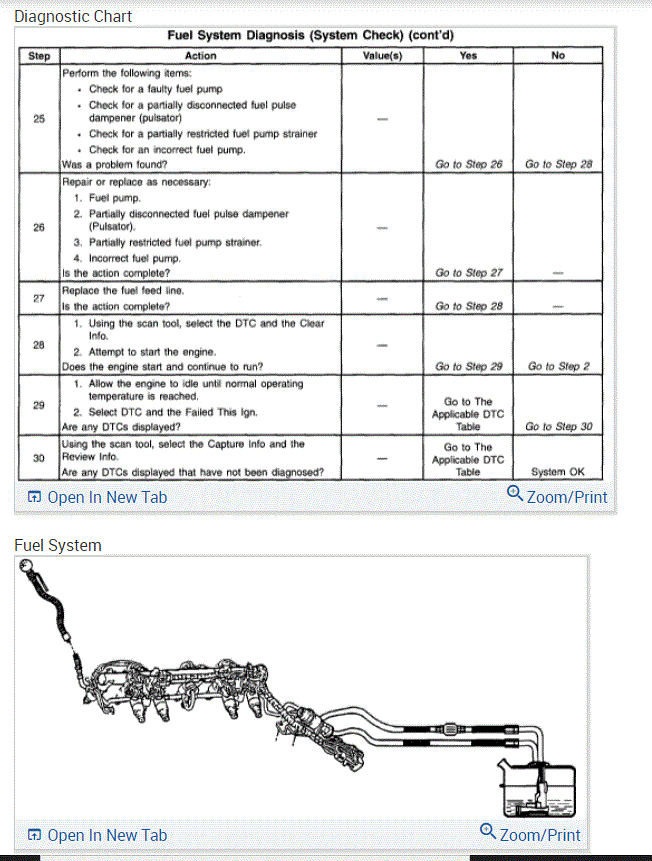 Diagnostic Chart

Fuel System Diagnosis (System Check) (cont'd)

| Step | Action | Value(s) | Yes | No |
|---|---|---|---|---|
| 25 | Perform the following items: • Check for a faulty fuel pump • Check for a partially disconnected fuel pulse dampener (pulsator) • Check for a partially restricted fuel pump strainer • Check for an incorrect fuel pump. Was a problem found? | — | Go to Step 26 | Go to Step 28 |
| 26 | Repair or replace as necessary: 1. Fuel pump. 2. Partially disconnected fuel pulse dampener (Pulsator). 3. Partially restricted fuel pump strainer. 4. Incorrect fuel pump. Is the action complete? | — | Go to Step 27 | — |
| 27 | Replace the fuel feed line. Is the action complete? | — | Go to Step 28 | — |
| 28 | 1. Using the scan tool, select the DTC and the Clear Info. 2. Attempt to start the engine. Does the engine start and continue to run? | — | Go to Step 29 | Go to Step 2 |
| 29 | 1. Allow the engine to idle until normal operating temperature is reached. 2. Select DTC and the Failed This Ign. Are any DTCs displayed? | — | Go to The Applicable DTC Table | Go to Step 30 |
| 30 | Using the scan tool, select the Capture Info and the Review Info. Are any DTCs displayed that have not been diagnosed? | — | Go to The Applicable DTC Table | System OK |

Open In New Tab

Zoom/Print

Fuel System

Open In New Tab

Zoom/Print