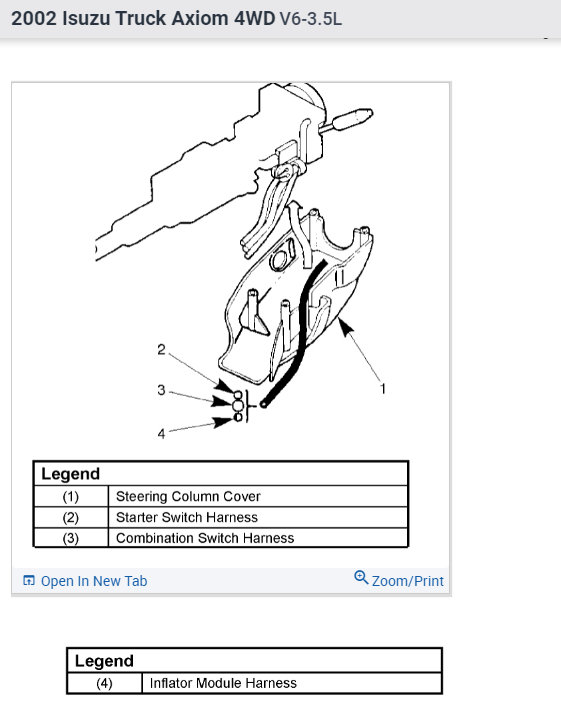 2002 Isuzu Truck Axiom 4WD V6-3.5L

2

3

4

1

| Legend | |
|---|---|
| (1) | Steering Column Cover |
| (2) | Starter Switch Harness |
| (3) | Combination Switch Harness |

Open In New Tab

Zoom/Print

| Legend | |
|---|---|
| (4) | Inflator Module Harness |