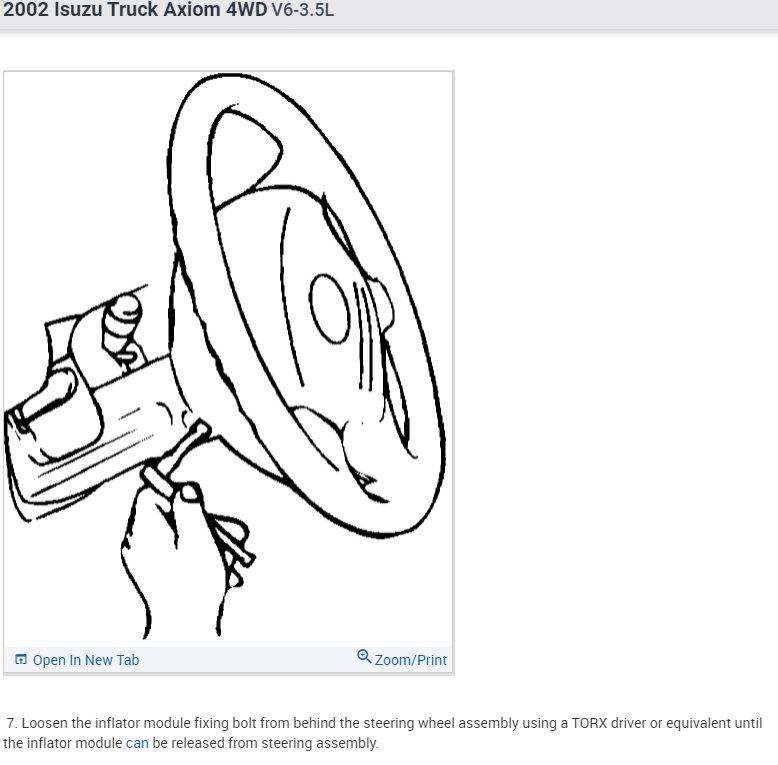 2002 Isuzu Truck Axiom 4WD V6-3.5L

Open In New Tab

Zoom/Print

7. Loosen the inflator module fixing bolt from behind the steering wheel assembly using a TORX driver or equivalent until the inflator module can be released from steering assembly.