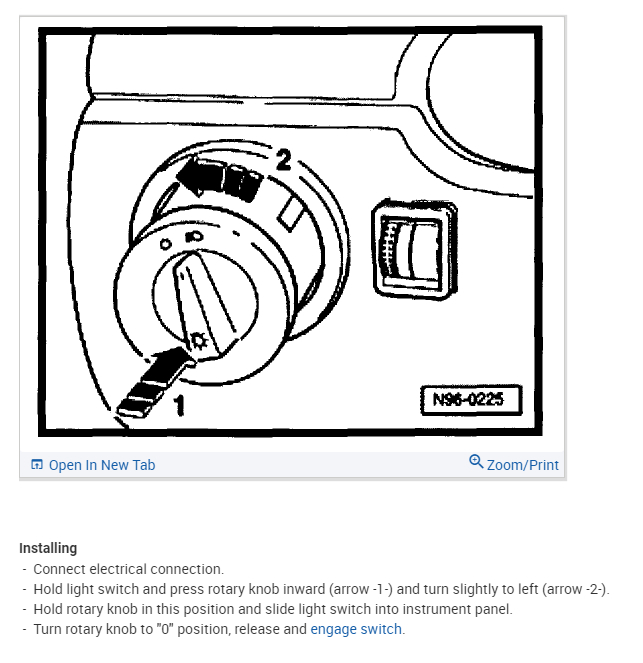 2

1

N96-0225

Open In New Tab

Zoom/Print

Installing

- Connect electrical connection.
- Hold light switch and press rotary knob inward (arrow -1-) and turn slightly to left (arrow -2-).
- Hold rotary knob in this position and slide light switch into instrument panel.
- Turn rotary knob to "0" position, release and engage switch.