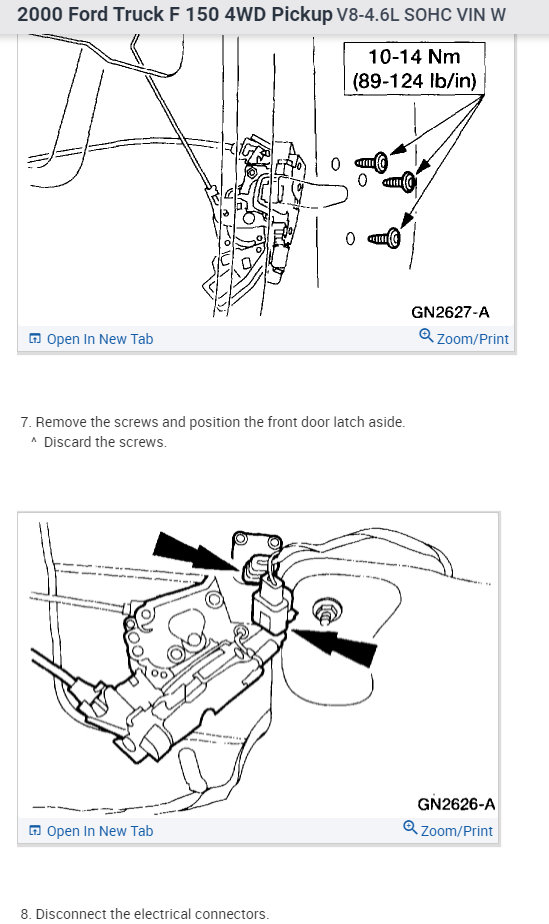 2000 Ford Truck F 150 4WD Pickup V8-4.6L SOHC VIN W

10-14 Nm
(89-124 lb/in)

GN2627-A

Open In New Tab
Zoom/Print

7. Remove the screws and position the front door latch aside.
^ Discard the screws.

GN2626-A

Open In New Tab
Zoom/Print

8. Disconnect the electrical connectors.