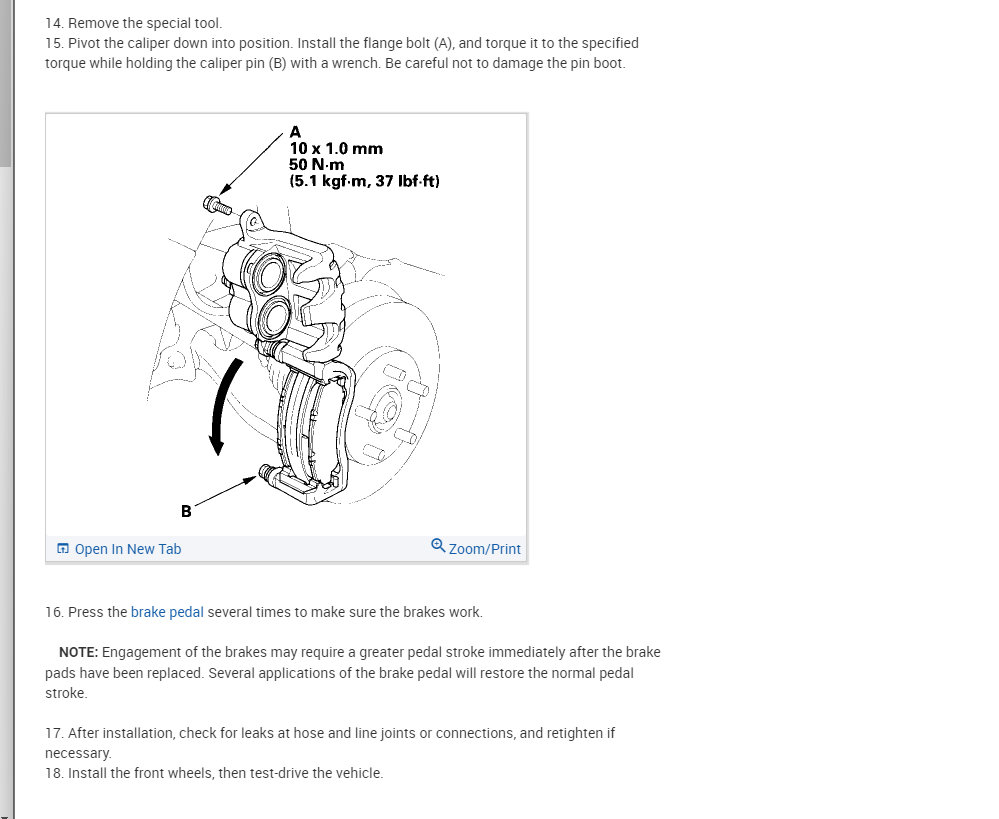 14. Remove the special tool.
15. Pivot the caliper down into position. Install the flange bolt (A), and torque it to the specified torque while holding the caliper pin (B) with a wrench. Be careful not to damage the pin boot.

A
10 x 1.0 mm
50 N·m
(5.1 kgf·m, 37 lbf·ft)

B

Open In New Tab
Zoom/Print

16. Press the brake pedal several times to make sure the brakes work.

NOTE: Engagement of the brakes may require a greater pedal stroke immediately after the brake pads have been replaced. Several applications of the brake pedal will restore the normal pedal stroke.

17. After installation, check for leaks at hose and line joints or connections, and retighten if necessary.
18. Install the front wheels, then test-drive the vehicle.