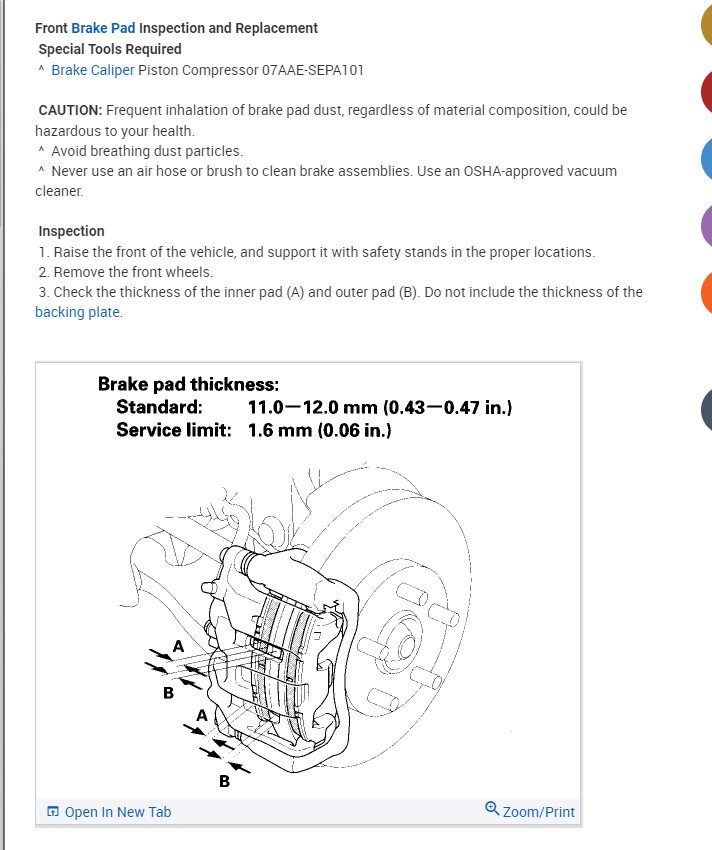 Front Brake Pad Inspection and Replacement
Special Tools Required
^ Brake Caliper Piston Compressor 07AAE-SEPA101

CAUTION: Frequent inhalation of brake pad dust, regardless of material composition, could be hazardous to your health.
^ Avoid breathing dust particles.
^ Never use an air hose or brush to clean brake assemblies. Use an OSHA-approved vacuum cleaner.

Inspection
1. Raise the front of the vehicle, and support it with safety stands in the proper locations.
2. Remove the front wheels.
3. Check the thickness of the inner pad (A) and outer pad (B). Do not include the thickness of the backing plate.

Brake pad thickness:
Standard: 11.0—12.0 mm (0.43—0.47 in.)
Service limit: 1.6 mm (0.06 in.)

A
B
A
B

Open In New Tab
Zoom/Print