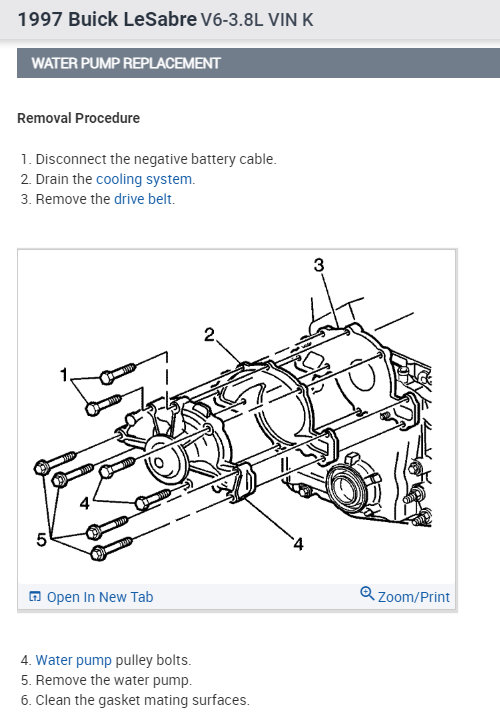 1997 Buick LeSabre V6-3.8L VIN K

WATER PUMP REPLACEMENT

Removal Procedure

1. Disconnect the negative battery cable.
2. Drain the cooling system.
3. Remove the drive belt.

3
2
1
4
5
4

Open In New Tab
Zoom/Print

4. Water pump pulley bolts.
5. Remove the water pump.
6. Clean the gasket mating surfaces.