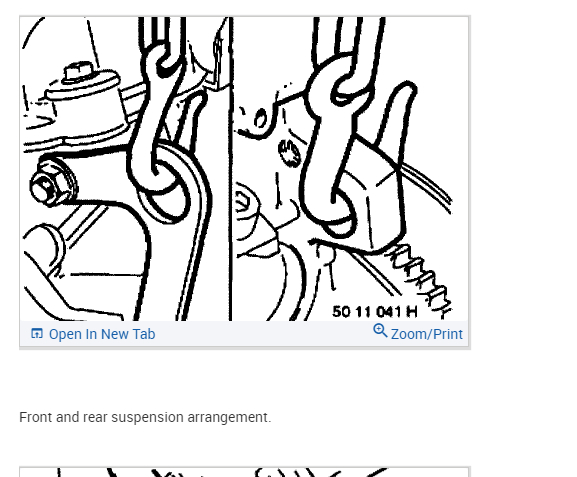 50 11 041 H

Open In New Tab

Zoom/Print

Front and rear suspension arrangement.