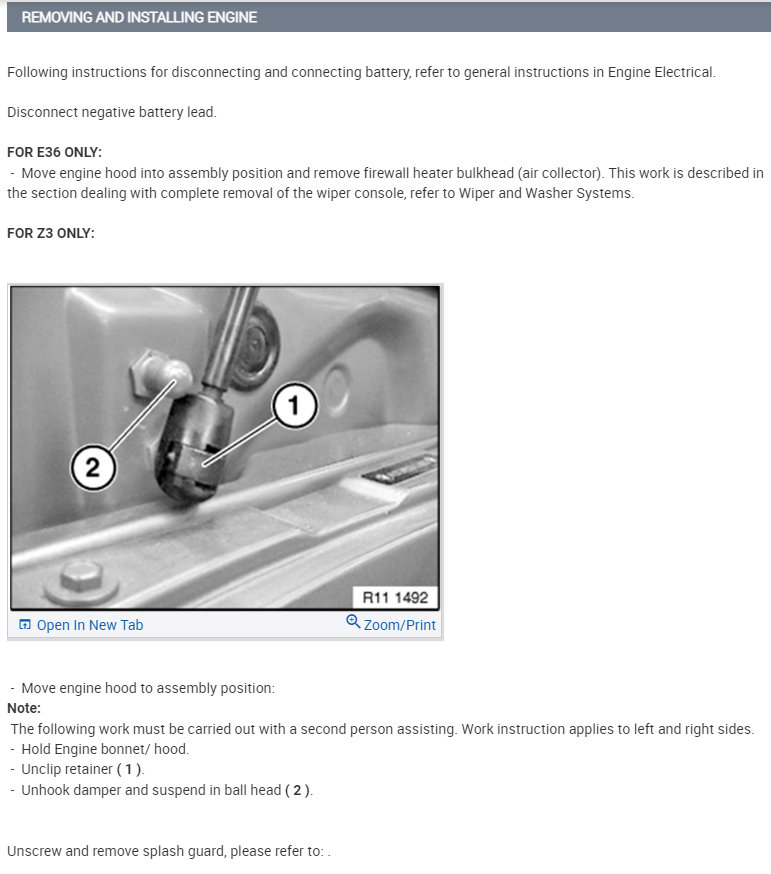 REMOVING AND INSTALLING ENGINE

Following instructions for disconnecting and connecting battery, refer to general instructions in Engine Electrical.

Disconnect negative battery lead.

FOR E36 ONLY:
- Move engine hood into assembly position and remove firewall heater bulkhead (air collector). This work is described in the section dealing with complete removal of the wiper console, refer to Wiper and Washer Systems.

FOR Z3 ONLY:

1
2
R11 1492

Open In New Tab
Zoom/Print

- Move engine hood to assembly position:
Note:
The following work must be carried out with a second person assisting. Work instruction applies to left and right sides.
- Hold Engine bonnet/ hood.
- Unclip retainer ( 1 ).
- Unhook damper and suspend in ball head ( 2 ).

Unscrew and remove splash guard, please refer to: .