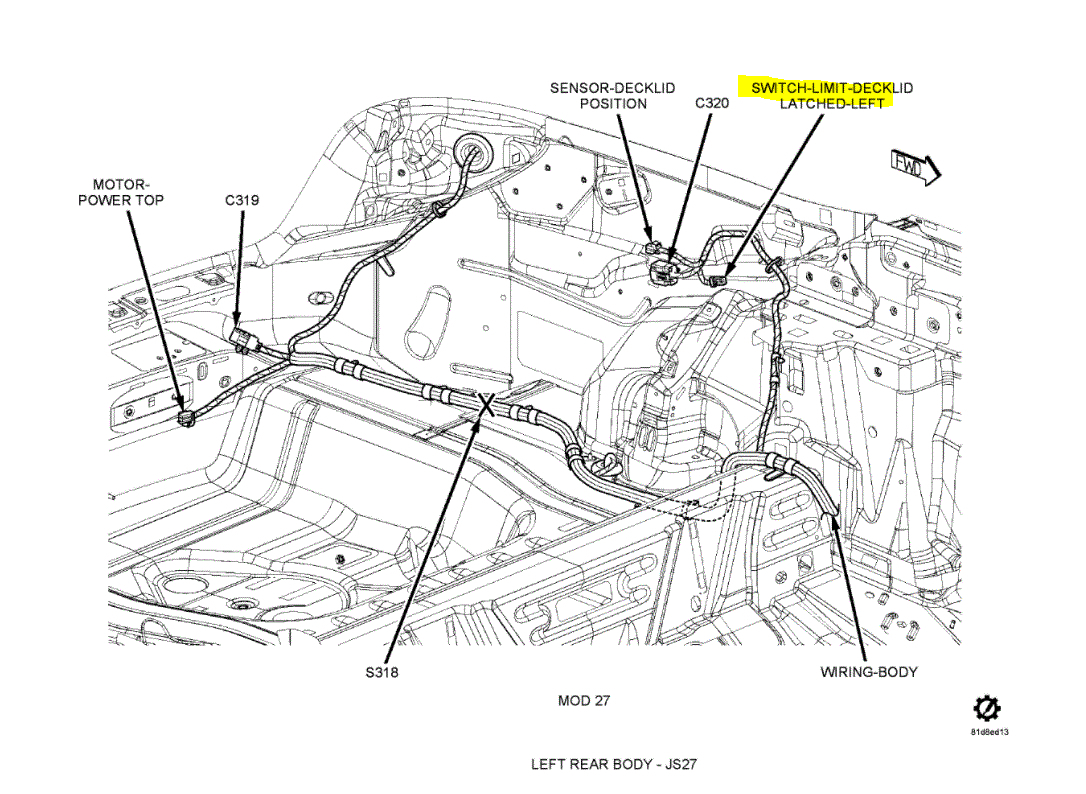 SENSOR-DECKLID POSITION

C320

SWITCH-LIMIT-DECKLID LATCHED-LEFT

FWD

MOTOR-POWER TOP

C319

S318

WIRING-BODY

MOD 27

81d8ed13

LEFT REAR BODY - JS27