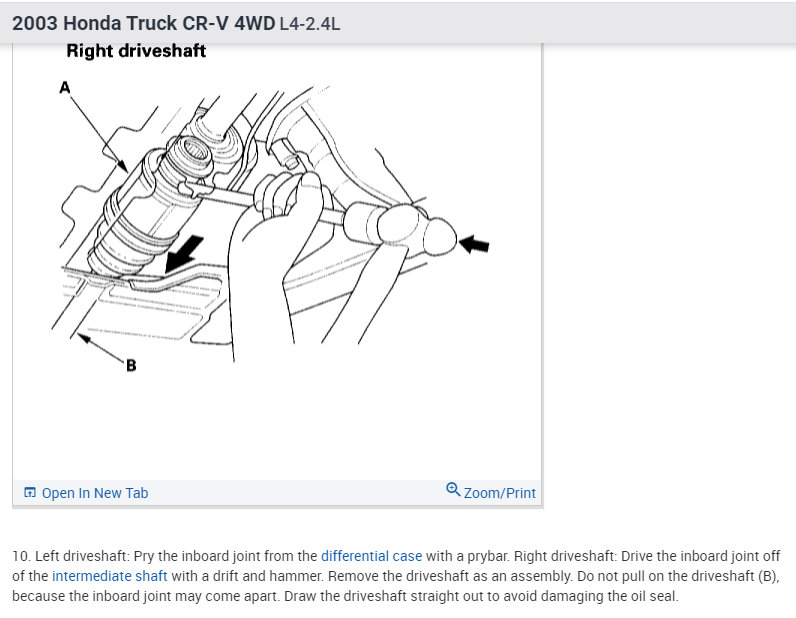 2003 Honda Truck CR-V 4WD L4-2.4L

Right driveshaft

A

B

Open In New Tab

Zoom/Print

10. Left driveshaft: Pry the inboard joint from the differential case with a prybar. Right driveshaft: Drive the inboard joint off of the intermediate shaft with a drift and hammer. Remove the driveshaft as an assembly. Do not pull on the driveshaft (B), because the inboard joint may come apart. Draw the driveshaft straight out to avoid damaging the oil seal.