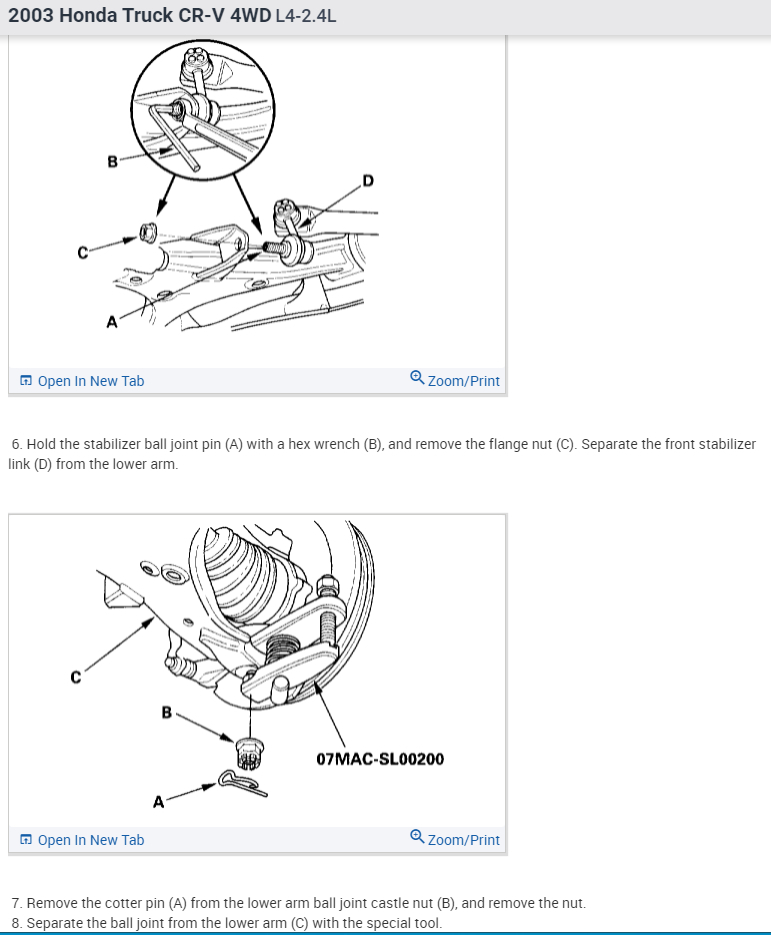 2003 Honda Truck CR-V 4WD L4-2.4L

B

D

C

A

Open In New Tab

Zoom/Print

6. Hold the stabilizer ball joint pin (A) with a hex wrench (B), and remove the flange nut (C). Separate the front stabilizer link (D) from the lower arm.

C

B

07MAC-SL00200

A

Open In New Tab

Zoom/Print

7. Remove the cotter pin (A) from the lower arm ball joint castle nut (B), and remove the nut.
8. Separate the ball joint from the lower arm (C) with the special tool.