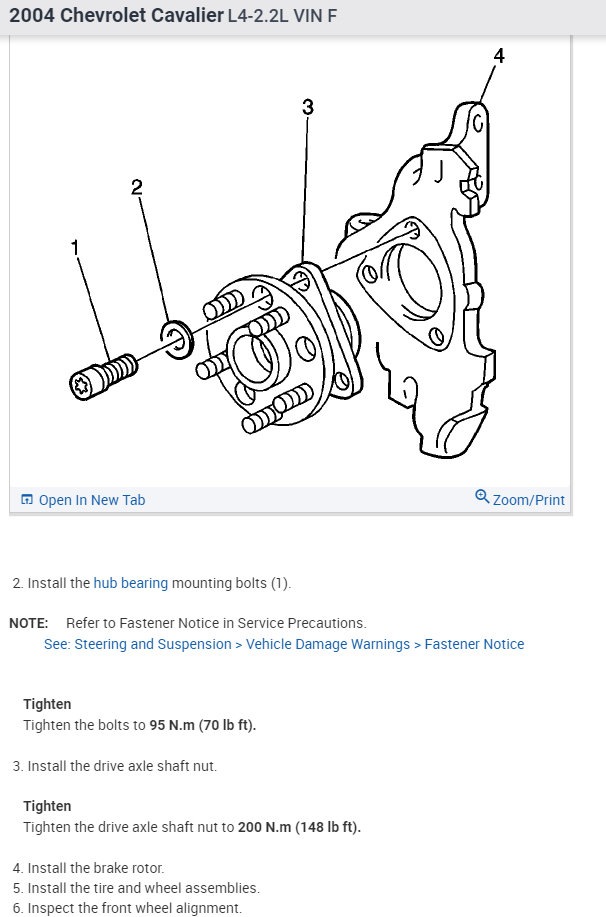 2004 Chevrolet Cavalier L4-2.2L VIN F

4

3

2

1

Open In New Tab

Zoom/Print

2. Install the hub bearing mounting bolts (1).

NOTE: Refer to Fastener Notice in Service Precautions.
See: Steering and Suspension > Vehicle Damage Warnings > Fastener Notice

Tighten
Tighten the bolts to 95 N.m (70 lb ft).

3. Install the drive axle shaft nut.

Tighten
Tighten the drive axle shaft nut to 200 N.m (148 lb ft).

4. Install the brake rotor.
5. Install the tire and wheel assemblies.
6. Inspect the front wheel alignment.