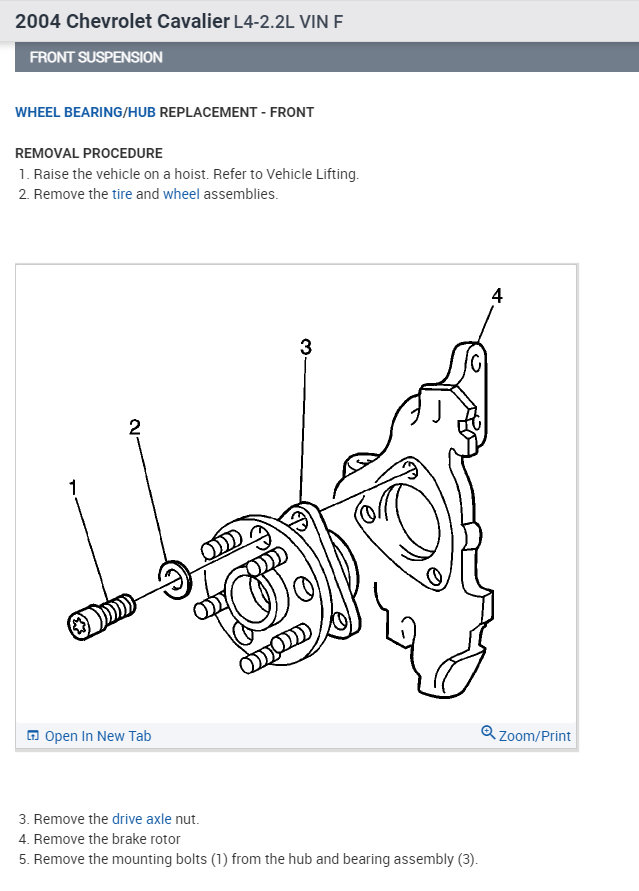 2004 Chevrolet Cavalier L4-2.2L VIN F

FRONT SUSPENSION

WHEEL BEARING/HUB REPLACEMENT - FRONT

REMOVAL PROCEDURE
1. Raise the vehicle on a hoist. Refer to Vehicle Lifting.
2. Remove the tire and wheel assemblies.

4
3
2
1

Open In New Tab
Zoom/Print

3. Remove the drive axle nut.
4. Remove the brake rotor
5. Remove the mounting bolts (1) from the hub and bearing assembly (3).