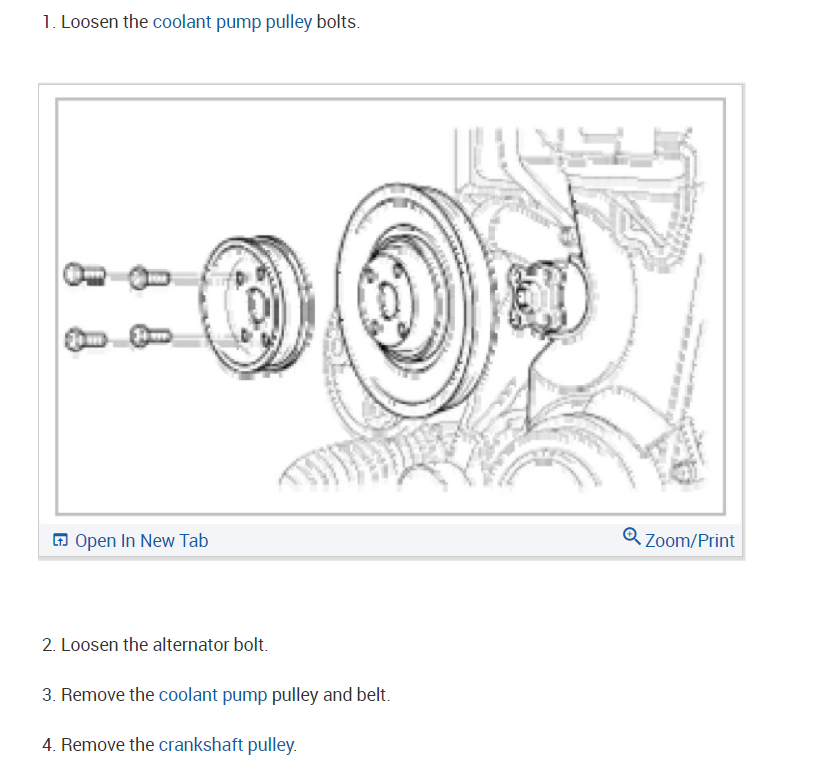 1. Loosen the coolant pump pulley bolts.

Open In New Tab

Zoom/Print

2. Loosen the alternator bolt.

3. Remove the coolant pump pulley and belt.

4. Remove the crankshaft pulley.