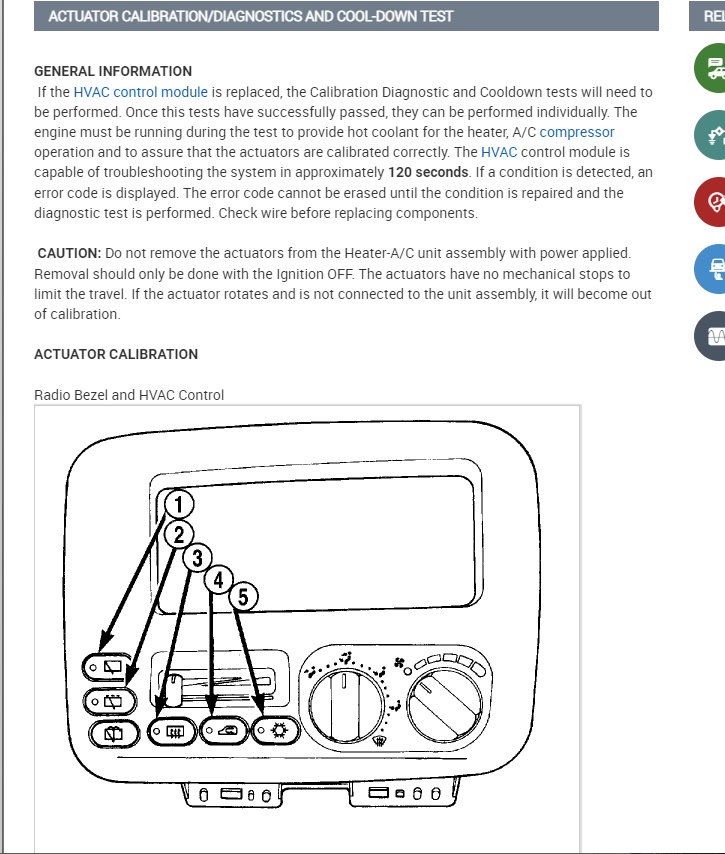 ACTUATOR CALIBRATION/DIAGNOSTICS AND COOL-DOWN TEST

REL

GENERAL INFORMATION

If the HVAC control module is replaced, the Calibration Diagnostic and Cooldown tests will need to be performed. Once this tests have successfully passed, they can be performed individually. The engine must be running during the test to provide hot coolant for the heater, A/C compressor operation and to assure that the actuators are calibrated correctly. The HVAC control module is capable of troubleshooting the system in approximately 120 seconds. If a condition is detected, an error code is displayed. The error code cannot be erased until the condition is repaired and the diagnostic test is performed. Check wire before replacing components.

CAUTION: Do not remove the actuators from the Heater-A/C unit assembly with power applied. Removal should only be done with the Ignition OFF. The actuators have no mechanical stops to limit the travel. If the actuator rotates and is not connected to the unit assembly, it will become out of calibration.

ACTUATOR CALIBRATION

Radio Bezel and HVAC Control

1
2
3
4
5