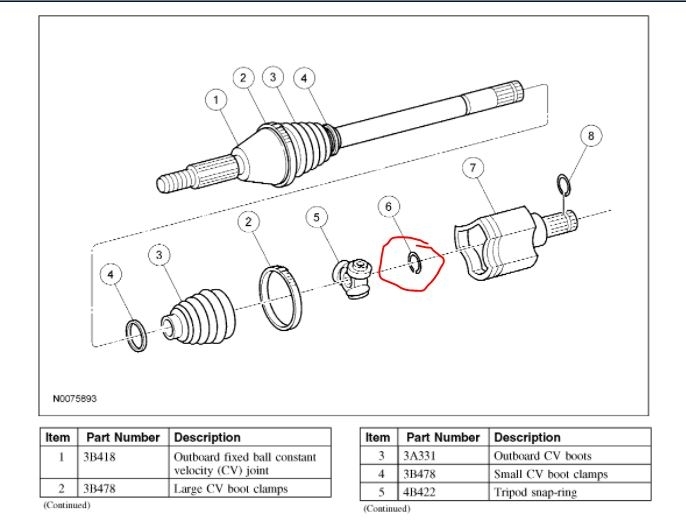 1
2
3
4
8
7
6
5
2
3
4

N0075893

| Item | Part Number | Description |
|---|---|---|
| 1 | 3B418 | Outboard fixed ball constant velocity (CV) joint |
| 2 | 3B478 | Large CV boot clamps |

(Continued)

| Item | Part Number | Description |
|---|---|---|
| 3 | 3A331 | Outboard CV boots |
| 4 | 3B478 | Small CV boot clamps |
| 5 | 4B422 | Tripod snap-ring |

(Continued)