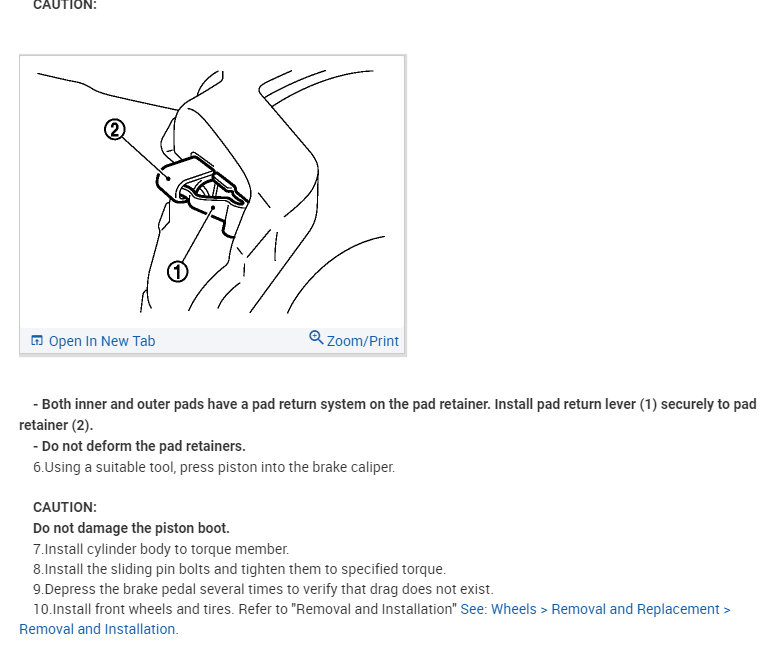 CAUTION:

2

1

Open In New Tab

Zoom/Print

- Both inner and outer pads have a pad return system on the pad retainer. Install pad return lever (1) securely to pad retainer (2).
- Do not deform the pad retainers.
6.Using a suitable tool, press piston into the brake caliper.

CAUTION:
Do not damage the piston boot.
7.Install cylinder body to torque member.
8.Install the sliding pin bolts and tighten them to specified torque.
9.Depress the brake pedal several times to verify that drag does not exist.
10.Install front wheels and tires. Refer to "Removal and Installation" See: Wheels > Removal and Replacement > Removal and Installation.