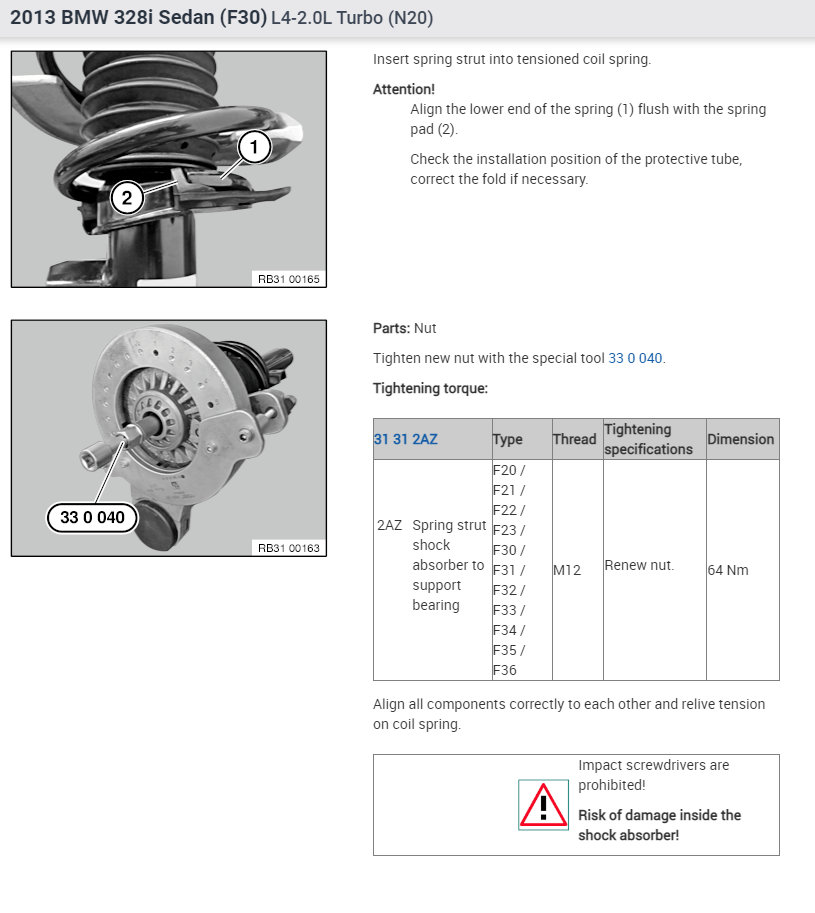 2013 BMW 328i Sedan (F30) L4-2.0L Turbo (N20)

1
2
RB31 00165

Insert spring strut into tensioned coil spring.

Attention!

Align the lower end of the spring (1) flush with the spring pad (2).

Check the installation position of the protective tube, correct the fold if necessary.

33 0 040
RB31 00163

Parts: Nut

Tighten new nut with the special tool 33 0 040.

Tightening torque:

| 31 31 2AZ | Type | Thread | Tightening specifications | Dimension |
|---|---|---|---|---|
| 2AZ Spring strut shock absorber to support bearing | F20 / F21 / F22 / F23 / F30 / F31 / F32 / F33 / F34 / F35 / F36 | M12 | Renew nut. | 64 Nm |

Align all components correctly to each other and relive tension on coil spring.

Impact screwdrivers are prohibited!

Risk of damage inside the shock absorber!