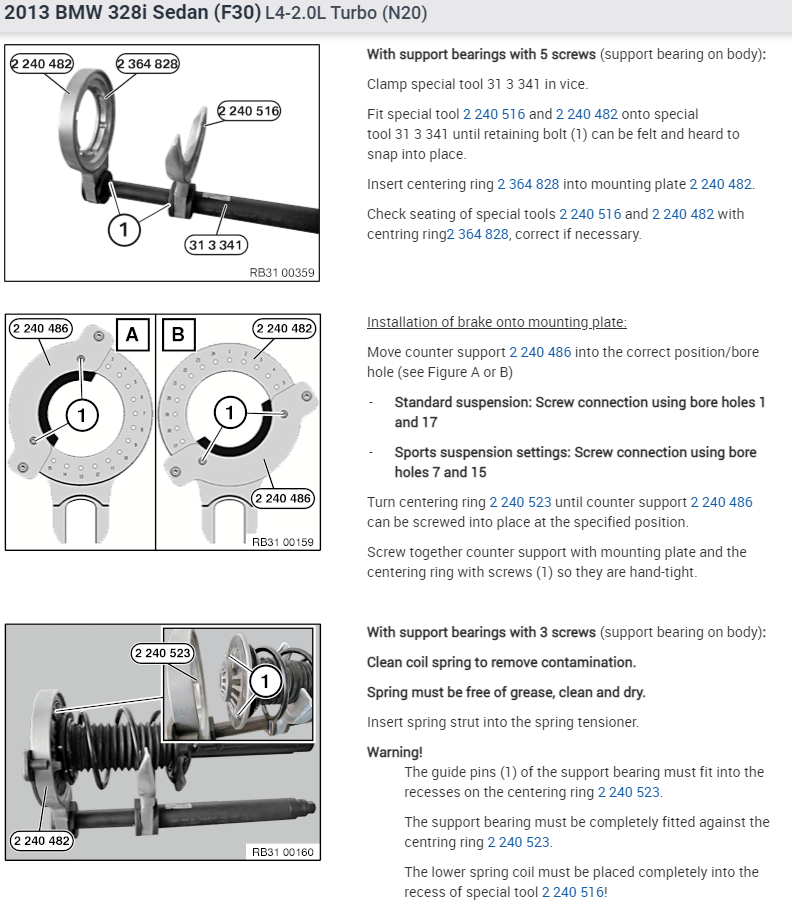 2013 BMW 328i Sedan (F30) L4-2.0L Turbo (N20)

2 240 482
2 364 828
2 240 516
1
31 3 341
RB31 00359

With support bearings with 5 screws (support bearing on body):

Clamp special tool 31 3 341 in vice.

Fit special tool 2 240 516 and 2 240 482 onto special tool 31 3 341 until retaining bolt (1) can be felt and heard to snap into place.

Insert centering ring 2 364 828 into mounting plate 2 240 482.

Check seating of special tools 2 240 516 and 2 240 482 with centring ring2 364 828, correct if necessary.

2 240 486
A
B
2 240 482
1
1
2 240 486
RB31 00159

Installation of brake onto mounting plate:

Move counter support 2 240 486 into the correct position/bore hole (see Figure A or B)

- Standard suspension: Screw connection using bore holes 1 and 17

- Sports suspension settings: Screw connection using bore holes 7 and 15

Turn centering ring 2 240 523 until counter support 2 240 486 can be screwed into place at the specified position.

Screw together counter support with mounting plate and the centering ring with screws (1) so they are hand-tight.

2 240 523
1
2 240 482
RB31 00160

With support bearings with 3 screws (support bearing on body):

Clean coil spring to remove contamination.

Spring must be free of grease, clean and dry.

Insert spring strut into the spring tensioner.

Warning!

The guide pins (1) of the support bearing must fit into the recesses on the centering ring 2 240 523.

The support bearing must be completely fitted against the centring ring 2 240 523.

The lower spring coil must be placed completely into the recess of special tool 2 240 516!