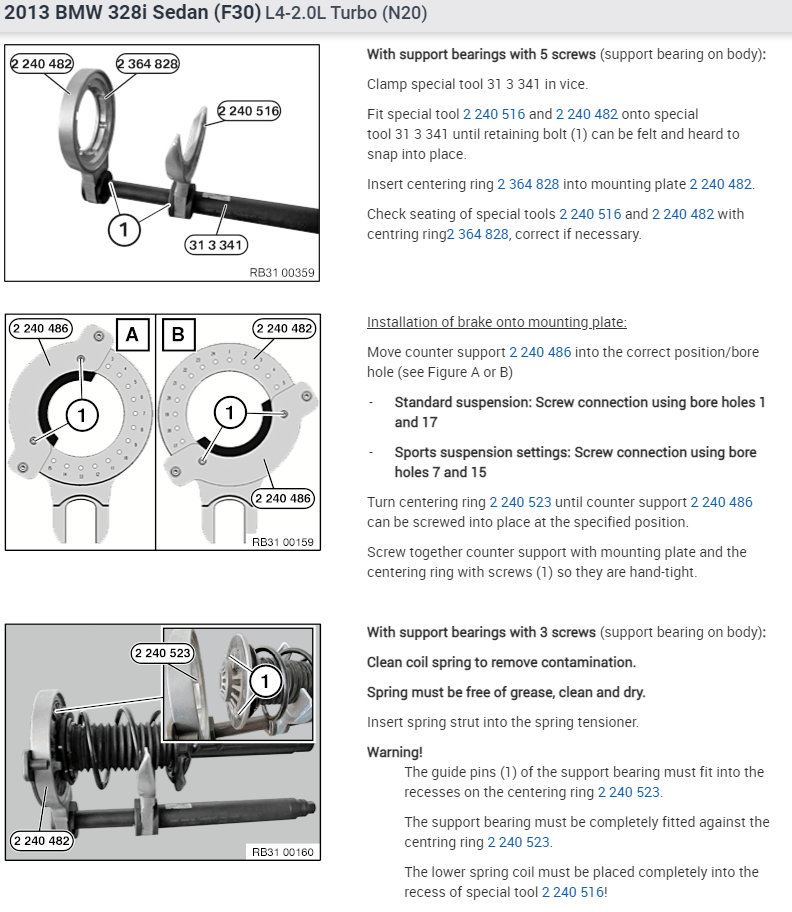 2013 BMW 328i Sedan (F30) L4-2.0L Turbo (N20)

2 240 482
2 364 828
2 240 516
1
31 3 341
RB31 00359

With support bearings with 5 screws (support bearing on body):

Clamp special tool 31 3 341 in vice.

Fit special tool 2 240 516 and 2 240 482 onto special tool 31 3 341 until retaining bolt (1) can be felt and heard to snap into place.

Insert centering ring 2 364 828 into mounting plate 2 240 482.

Check seating of special tools 2 240 516 and 2 240 482 with centring ring2 364 828, correct if necessary.

2 240 486
A
B
2 240 482
1
1
2 240 486
RB31 00159

Installation of brake onto mounting plate:

Move counter support 2 240 486 into the correct position/bore hole (see Figure A or B)

- Standard suspension: Screw connection using bore holes 1 and 17

- Sports suspension settings: Screw connection using bore holes 7 and 15

Turn centering ring 2 240 523 until counter support 2 240 486 can be screwed into place at the specified position.

Screw together counter support with mounting plate and the centering ring with screws (1) so they are hand-tight.

2 240 523
1
2 240 482
RB31 00160

With support bearings with 3 screws (support bearing on body):

Clean coil spring to remove contamination.

Spring must be free of grease, clean and dry.

Insert spring strut into the spring tensioner.

Warning!

The guide pins (1) of the support bearing must fit into the recesses on the centering ring 2 240 523.

The support bearing must be completely fitted against the centring ring 2 240 523.

The lower spring coil must be placed completely into the recess of special tool 2 240 516!