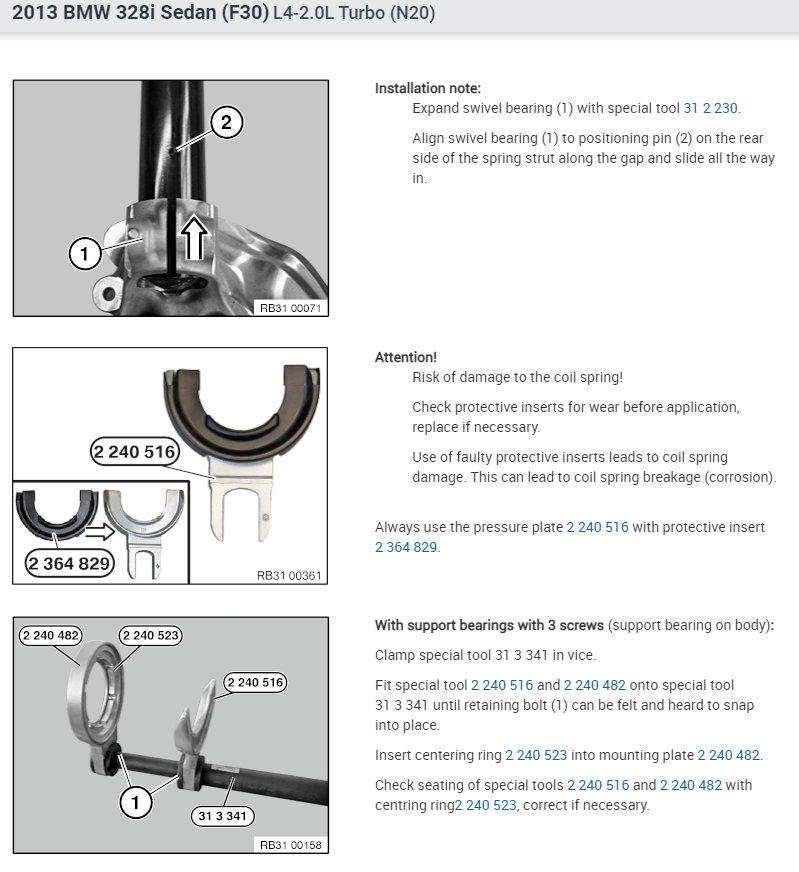 2013 BMW 328i Sedan (F30) L4-2.0L Turbo (N20)

2

1

RB31 00071

Installation note:

Expand swivel bearing (1) with special tool 31 2 230.

Align swivel bearing (1) to positioning pin (2) on the rear side of the spring strut along the gap and slide all the way in.

2 240 516

2 364 829

RB31 00361

Attention!

Risk of damage to the coil spring!

Check protective inserts for wear before application, replace if necessary.

Use of faulty protective inserts leads to coil spring damage. This can lead to coil spring breakage (corrosion).

Always use the pressure plate 2 240 516 with protective insert 2 364 829.

2 240 482

2 240 523

2 240 516

1

31 3 341

RB31 00158

With support bearings with 3 screws (support bearing on body):

Clamp special tool 31 3 341 in vice.

Fit special tool 2 240 516 and 2 240 482 onto special tool 31 3 341 until retaining bolt (1) can be felt and heard to snap into place.

Insert centering ring 2 240 523 into mounting plate 2 240 482.

Check seating of special tools 2 240 516 and 2 240 482 with centring ring2 240 523, correct if necessary.