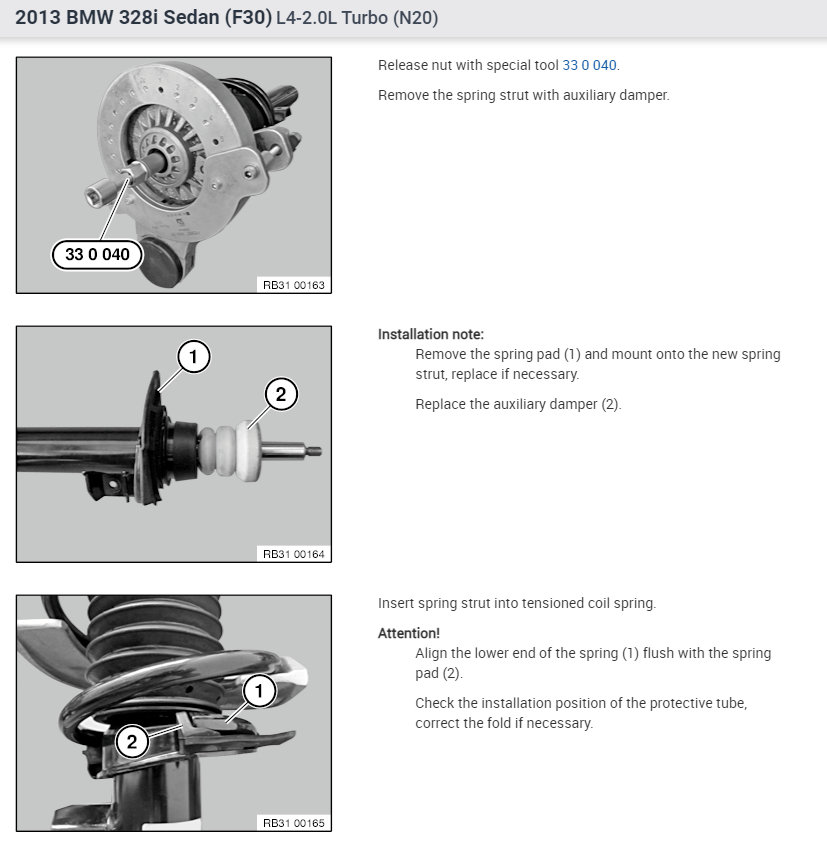 2013 BMW 328i Sedan (F30) L4-2.0L Turbo (N20)

33 0 040

RB31 00163

Release nut with special tool 33 0 040.

Remove the spring strut with auxiliary damper.

1

2

RB31 00164

Installation note:

Remove the spring pad (1) and mount onto the new spring strut, replace if necessary.

Replace the auxiliary damper (2).

1

2

RB31 00165

Insert spring strut into tensioned coil spring.

Attention!

Align the lower end of the spring (1) flush with the spring pad (2).

Check the installation position of the protective tube, correct the fold if necessary.