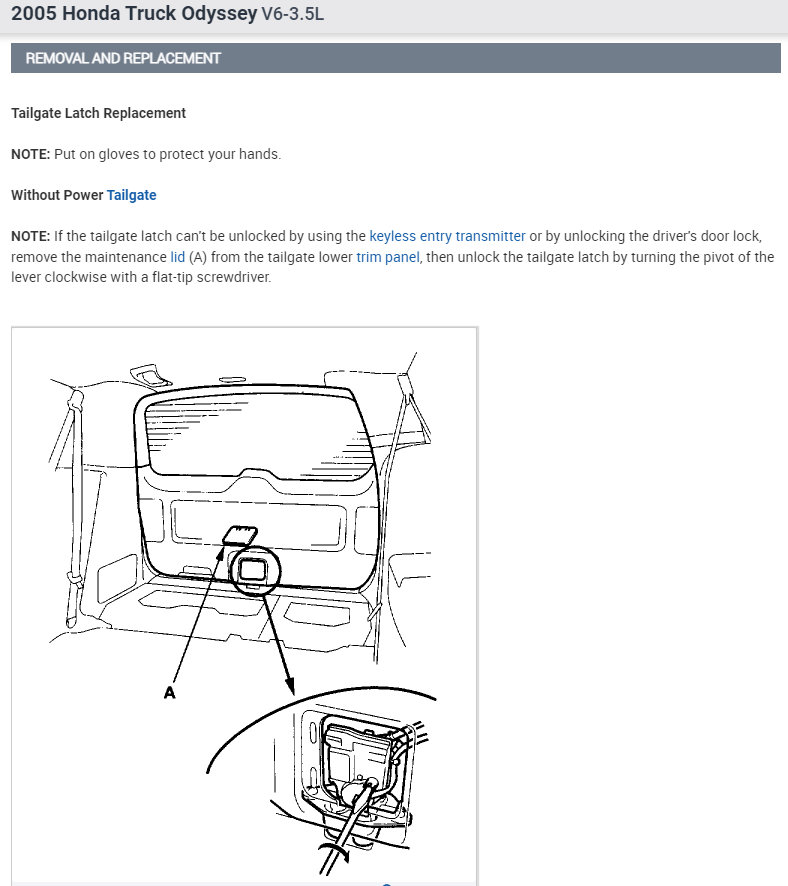 2005 Honda Truck Odyssey V6-3.5L

REMOVAL AND REPLACEMENT

Tailgate Latch Replacement

NOTE: Put on gloves to protect your hands.

Without Power Tailgate

NOTE: If the tailgate latch can't be unlocked by using the keyless entry transmitter or by unlocking the driver's door lock, remove the maintenance lid (A) from the tailgate lower trim panel, then unlock the tailgate latch by turning the pivot of the lever clockwise with a flat-tip screwdriver.

A