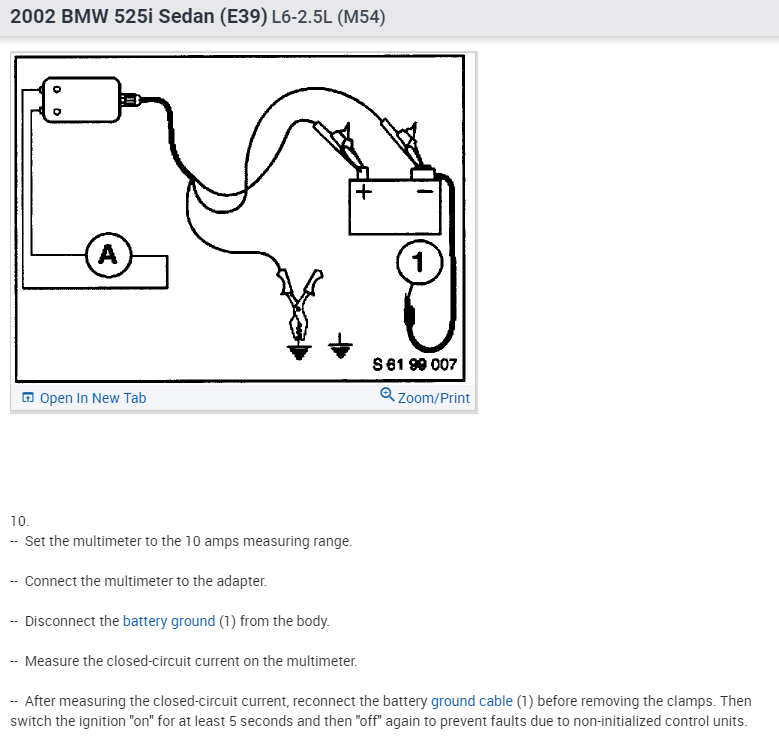 2002 BMW 525i Sedan (E39) L6-2.5L (M54)

A

+ −

1

S 61 99 007

Open In New Tab Zoom/Print

10.
-- Set the multimeter to the 10 amps measuring range.

-- Connect the multimeter to the adapter.

-- Disconnect the battery ground (1) from the body.

-- Measure the closed-circuit current on the multimeter.

-- After measuring the closed-circuit current, reconnect the battery ground cable (1) before removing the clamps. Then switch the ignition "on" for at least 5 seconds and then "off" again to prevent faults due to non-initialized control units.