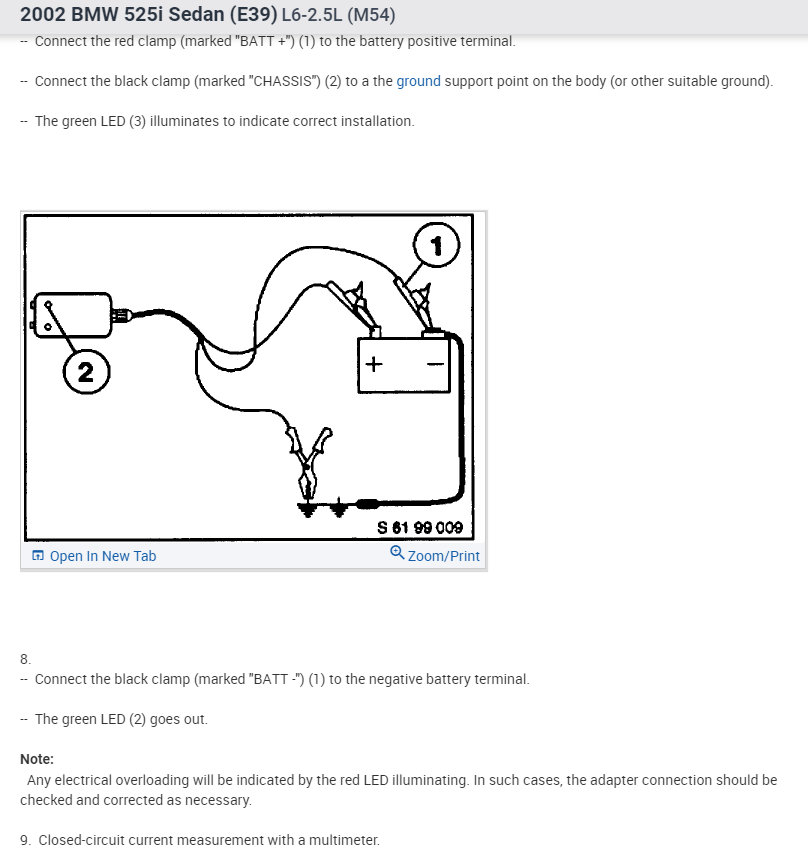 2002 BMW 525i Sedan (E39) L6-2.5L (M54)

-- Connect the red clamp (marked "BATT +") (1) to the battery positive terminal.

-- Connect the black clamp (marked "CHASSIS") (2) to a the ground support point on the body (or other suitable ground).

-- The green LED (3) illuminates to indicate correct installation.

1
2
+
−
S 61 99 009

Open In New Tab
Zoom/Print

8.
-- Connect the black clamp (marked "BATT -") (1) to the negative battery terminal.

-- The green LED (2) goes out.

Note:
Any electrical overloading will be indicated by the red LED illuminating. In such cases, the adapter connection should be checked and corrected as necessary.

9. Closed-circuit current measurement with a multimeter.