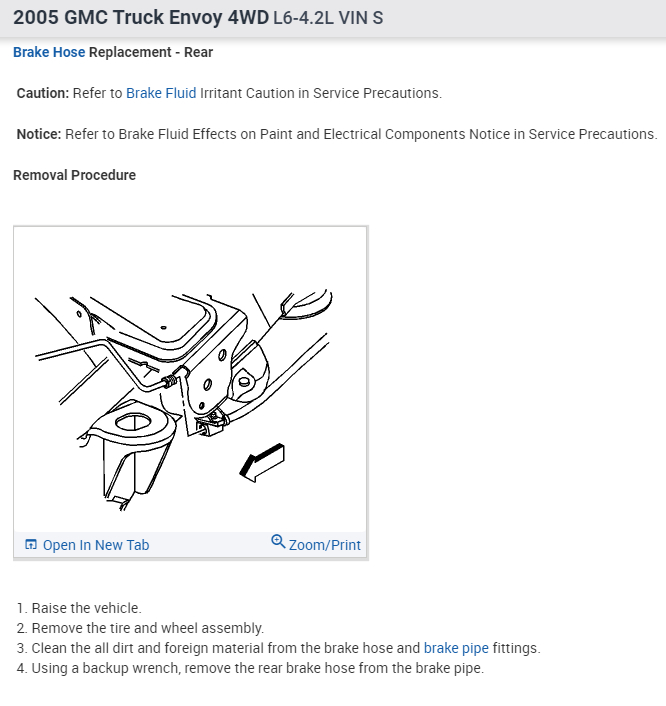 2005 GMC Truck Envoy 4WD L6-4.2L VIN S

Brake Hose Replacement - Rear

Caution: Refer to Brake Fluid Irritant Caution in Service Precautions.

Notice: Refer to Brake Fluid Effects on Paint and Electrical Components Notice in Service Precautions.

Removal Procedure

Open In New Tab
Zoom/Print

1. Raise the vehicle.
2. Remove the tire and wheel assembly.
3. Clean the all dirt and foreign material from the brake hose and brake pipe fittings.
4. Using a backup wrench, remove the rear brake hose from the brake pipe.