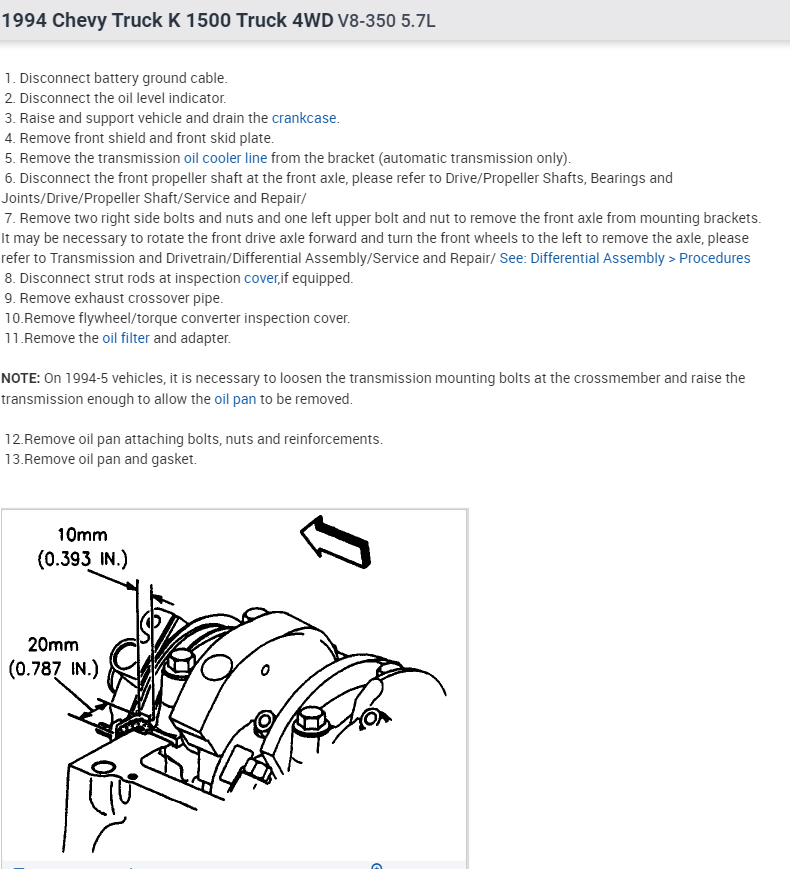 1994 Chevy Truck K 1500 Truck 4WD V8-350 5.7L

1. Disconnect battery ground cable.
2. Disconnect the oil level indicator.
3. Raise and support vehicle and drain the crankcase.
4. Remove front shield and front skid plate.
5. Remove the transmission oil cooler line from the bracket (automatic transmission only).
6. Disconnect the front propeller shaft at the front axle, please refer to Drive/Propeller Shafts, Bearings and Joints/Drive/Propeller Shaft/Service and Repair/
7. Remove two right side bolts and nuts and one left upper bolt and nut to remove the front axle from mounting brackets. It may be necessary to rotate the front drive axle forward and turn the front wheels to the left to remove the axle, please refer to Transmission and Drivetrain/Differential Assembly/Service and Repair/ See: Differential Assembly > Procedures
8. Disconnect strut rods at inspection cover,if equipped.
9. Remove exhaust crossover pipe.
10.Remove flywheel/torque converter inspection cover.
11.Remove the oil filter and adapter.

NOTE: On 1994-5 vehicles, it is necessary to loosen the transmission mounting bolts at the crossmember and raise the transmission enough to allow the oil pan to be removed.

12.Remove oil pan attaching bolts, nuts and reinforcements.
13.Remove oil pan and gasket.

10mm
(0.393 IN.)

20mm
(0.787 IN.)