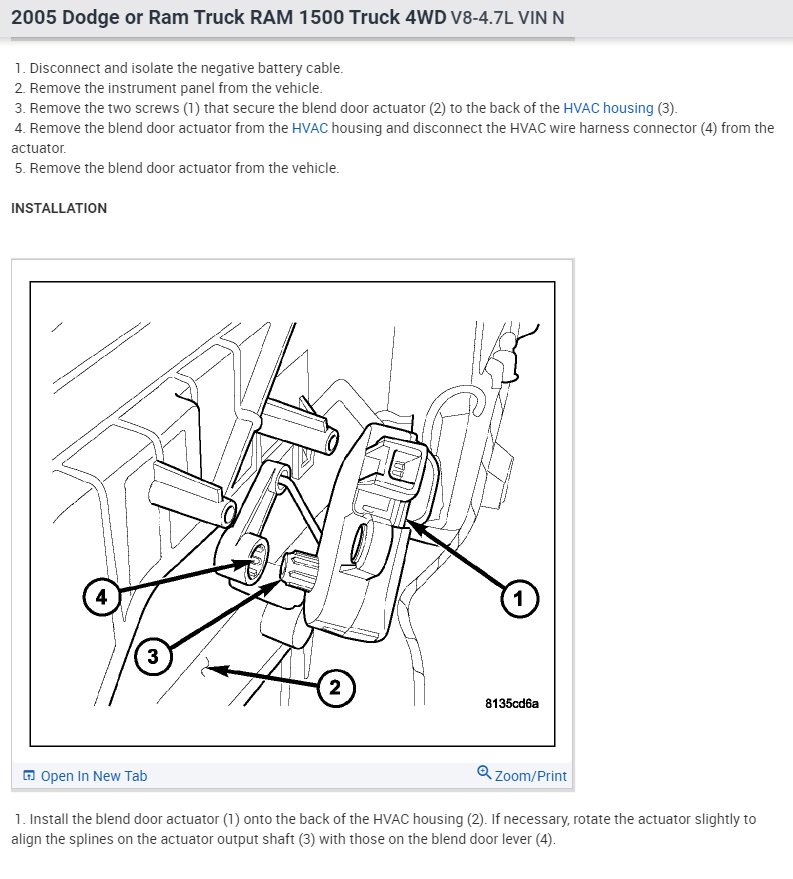 2005 Dodge or Ram Truck RAM 1500 Truck 4WD V8-4.7L VIN N

1. Disconnect and isolate the negative battery cable.
2. Remove the instrument panel from the vehicle.
3. Remove the two screws (1) that secure the blend door actuator (2) to the back of the HVAC housing (3).
4. Remove the blend door actuator from the HVAC housing and disconnect the HVAC wire harness connector (4) from the actuator.
5. Remove the blend door actuator from the vehicle.

INSTALLATION

4
3
2
1
8135cd6a

Open In New Tab
Zoom/Print

1. Install the blend door actuator (1) onto the back of the HVAC housing (2). If necessary, rotate the actuator slightly to align the splines on the actuator output shaft (3) with those on the blend door lever (4).