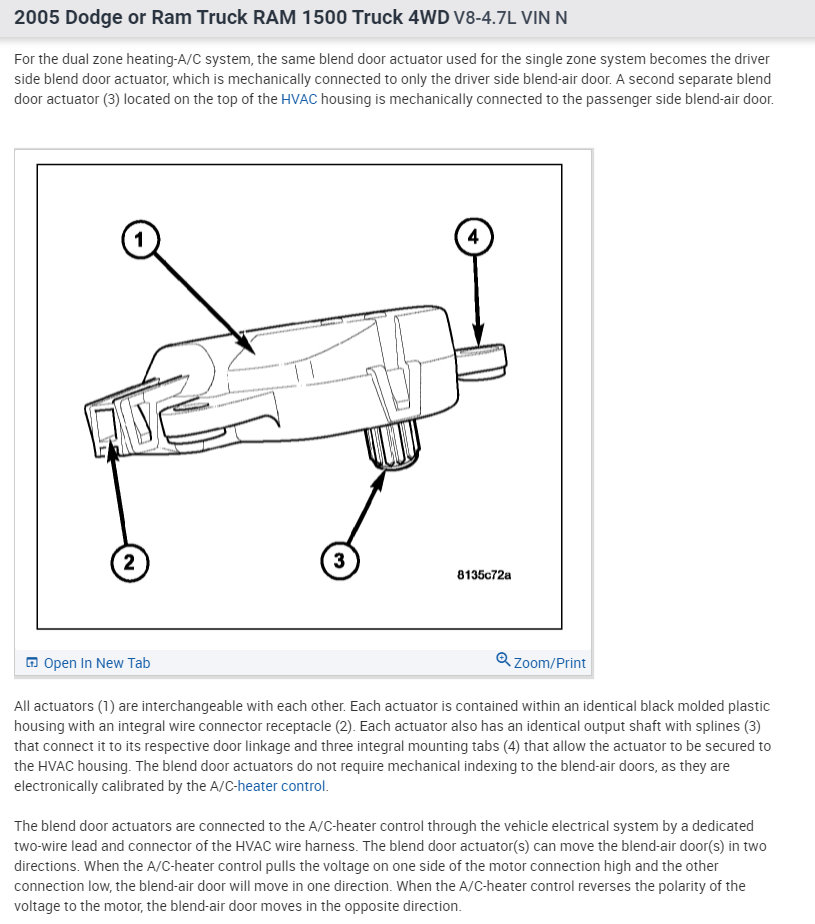 2005 Dodge or Ram Truck RAM 1500 Truck 4WD V8-4.7L VIN N

For the dual zone heating-A/C system, the same blend door actuator used for the single zone system becomes the driver side blend door actuator, which is mechanically connected to only the driver side blend-air door. A second separate blend door actuator (3) located on the top of the HVAC housing is mechanically connected to the passenger side blend-air door.

1

4

2

3

8135c72a

Open In New Tab

Zoom/Print

All actuators (1) are interchangeable with each other. Each actuator is contained within an identical black molded plastic housing with an integral wire connector receptacle (2). Each actuator also has an identical output shaft with splines (3) that connect it to its respective door linkage and three integral mounting tabs (4) that allow the actuator to be secured to the HVAC housing. The blend door actuators do not require mechanical indexing to the blend-air doors, as they are electronically calibrated by the A/C-heater control.

The blend door actuators are connected to the A/C-heater control through the vehicle electrical system by a dedicated two-wire lead and connector of the HVAC wire harness. The blend door actuator(s) can move the blend-air door(s) in two directions. When the A/C-heater control pulls the voltage on one side of the motor connection high and the other connection low, the blend-air door will move in one direction. When the A/C-heater control reverses the polarity of the voltage to the motor, the blend-air door moves in the opposite direction.