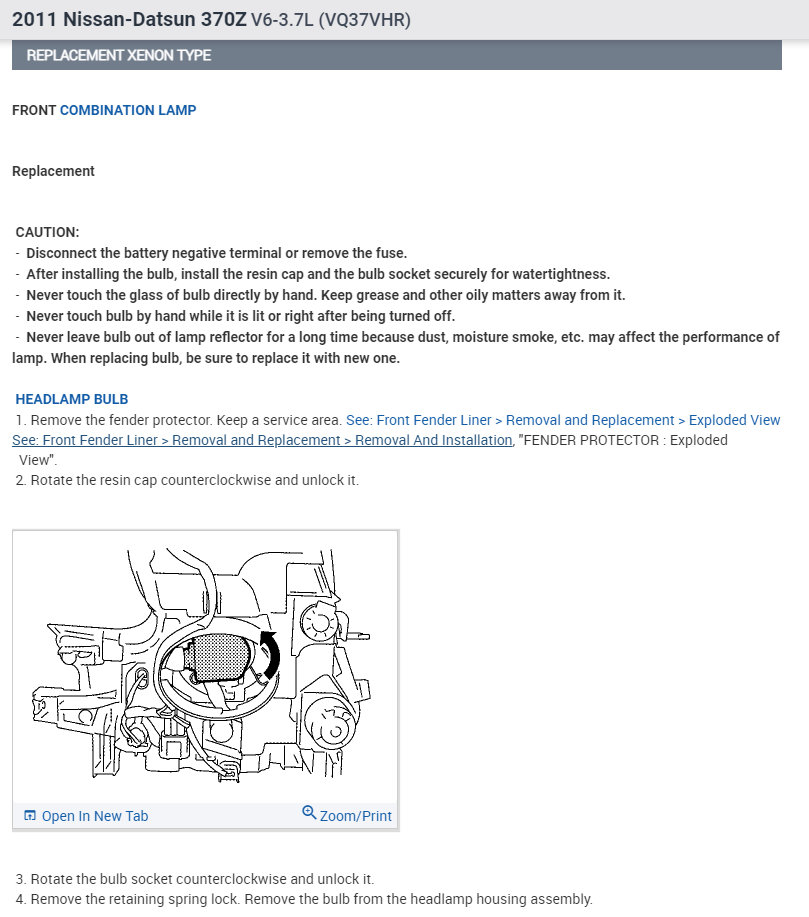 2011 Nissan-Datsun 370Z V6-3.7L (VQ37VHR)

REPLACEMENT XENON TYPE

FRONT COMBINATION LAMP

Replacement

CAUTION:
- Disconnect the battery negative terminal or remove the fuse.
- After installing the bulb, install the resin cap and the bulb socket securely for watertightness.
- Never touch the glass of bulb directly by hand. Keep grease and other oily matters away from it.
- Never touch bulb by hand while it is lit or right after being turned off.
- Never leave bulb out of lamp reflector for a long time because dust, moisture smoke, etc. may affect the performance of lamp. When replacing bulb, be sure to replace it with new one.

HEADLAMP BULB
1. Remove the fender protector. Keep a service area. See: Front Fender Liner > Removal and Replacement > Exploded View See: Front Fender Liner > Removal and Replacement > Removal And Installation, "FENDER PROTECTOR : Exploded View".
2. Rotate the resin cap counterclockwise and unlock it.

Open In New Tab

Zoom/Print

3. Rotate the bulb socket counterclockwise and unlock it.
4. Remove the retaining spring lock. Remove the bulb from the headlamp housing assembly.