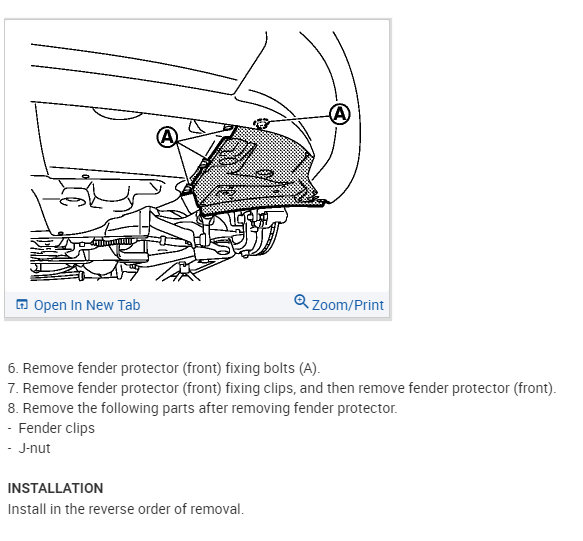 A

A

Open In New Tab

Zoom/Print

6. Remove fender protector (front) fixing bolts (A).
7. Remove fender protector (front) fixing clips, and then remove fender protector (front).
8. Remove the following parts after removing fender protector.
- Fender clips
- J-nut

INSTALLATION
Install in the reverse order of removal.