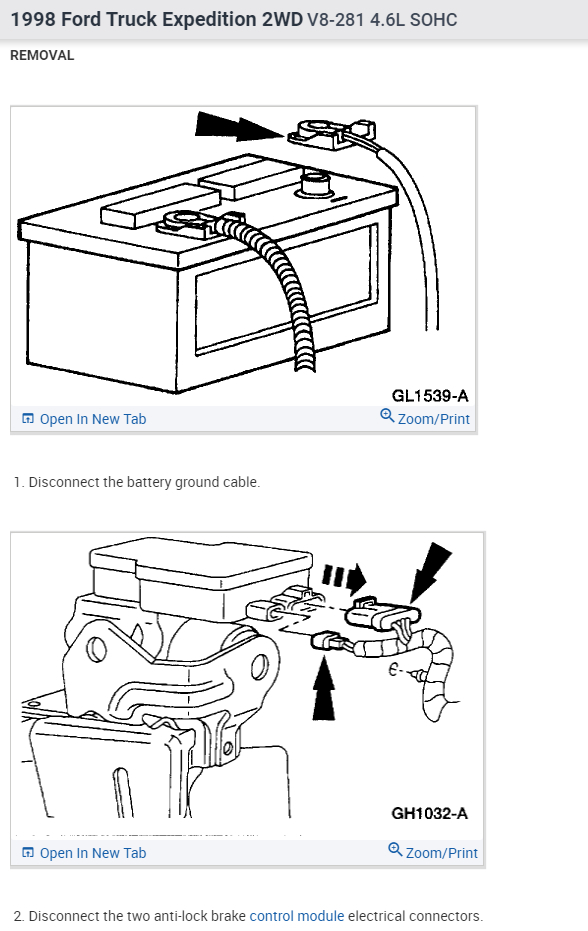 1998 Ford Truck Expedition 2WD V8-281 4.6L SOHC

REMOVAL

GL1539-A

Open In New Tab

Zoom/Print

1. Disconnect the battery ground cable.

GH1032-A

Open In New Tab

Zoom/Print

2. Disconnect the two anti-lock brake control module electrical connectors.