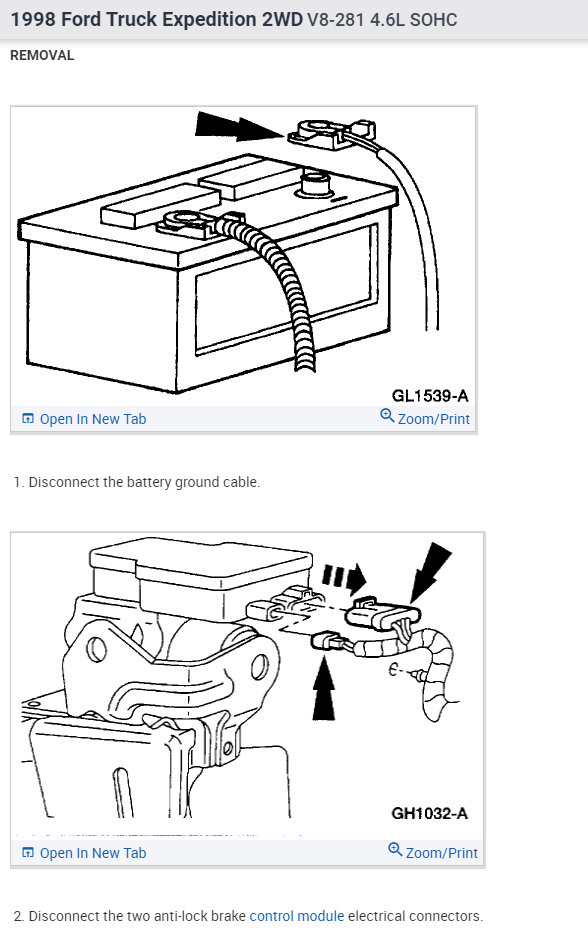 1998 Ford Truck Expedition 2WD V8-281 4.6L SOHC

REMOVAL

GL1539-A

Open In New Tab

Zoom/Print

1. Disconnect the battery ground cable.

GH1032-A

Open In New Tab

Zoom/Print

2. Disconnect the two anti-lock brake control module electrical connectors.