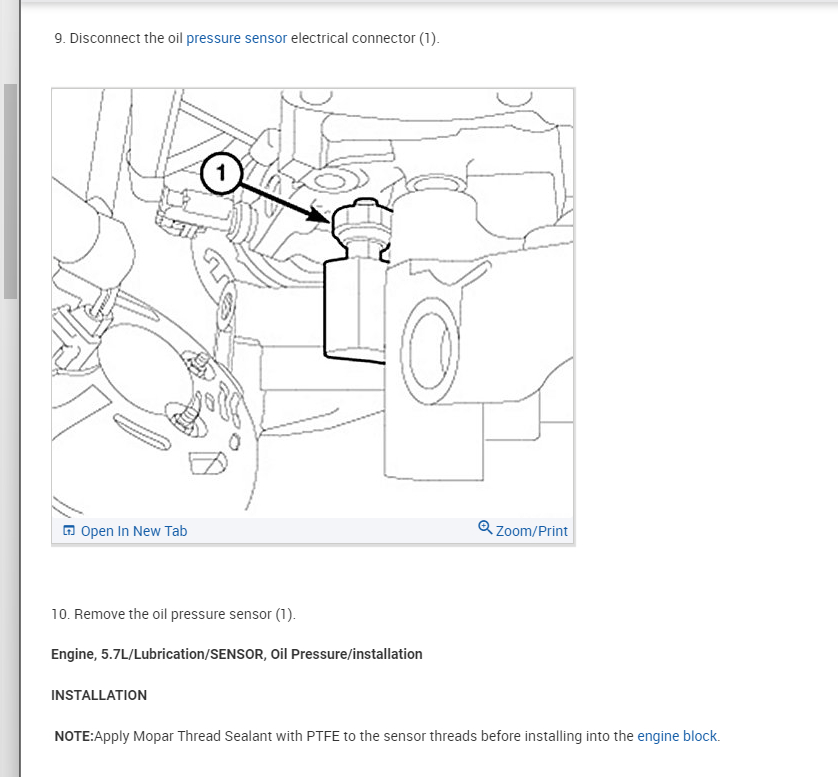 9. Disconnect the oil pressure sensor electrical connector (1).

1

Open In New Tab

Zoom/Print

10. Remove the oil pressure sensor (1).

Engine, 5.7L/Lubrication/SENSOR, Oil Pressure/installation

INSTALLATION

NOTE:Apply Mopar Thread Sealant with PTFE to the sensor threads before installing into the engine block.