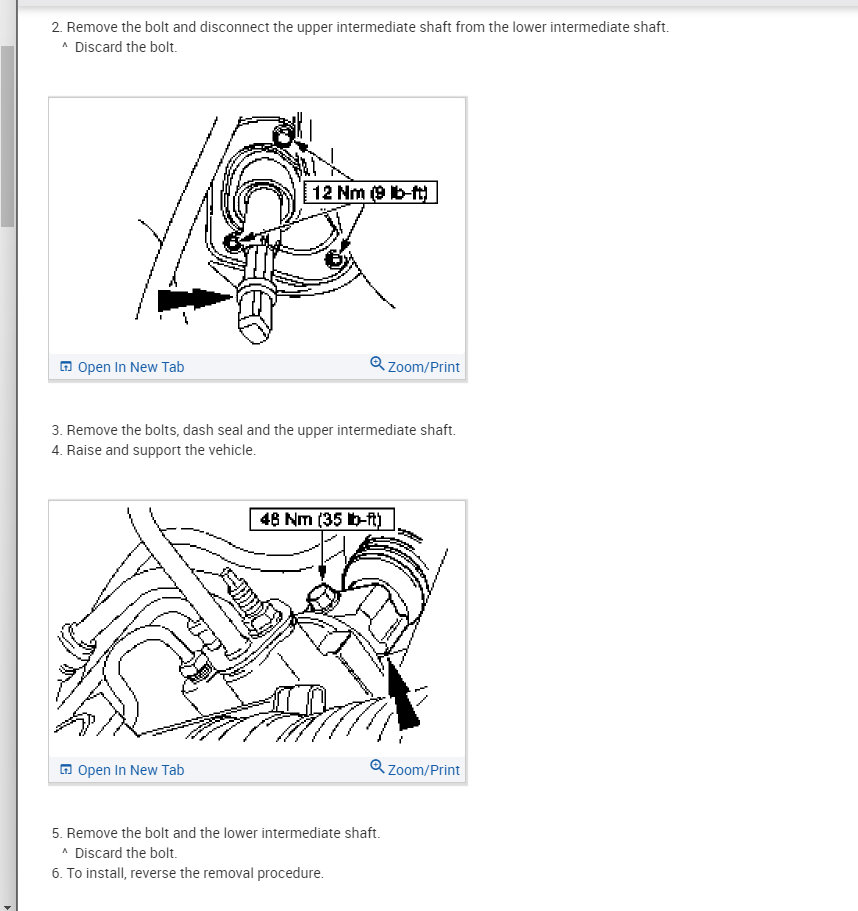 2. Remove the bolt and disconnect the upper intermediate shaft from the lower intermediate shaft.
^ Discard the bolt.

12 Nm (9 lb-ft)

Open In New Tab Zoom/Print

3. Remove the bolts, dash seal and the upper intermediate shaft.
4. Raise and support the vehicle.

48 Nm (35 lb-ft)

Open In New Tab Zoom/Print

5. Remove the bolt and the lower intermediate shaft.
^ Discard the bolt.
6. To install, reverse the removal procedure.