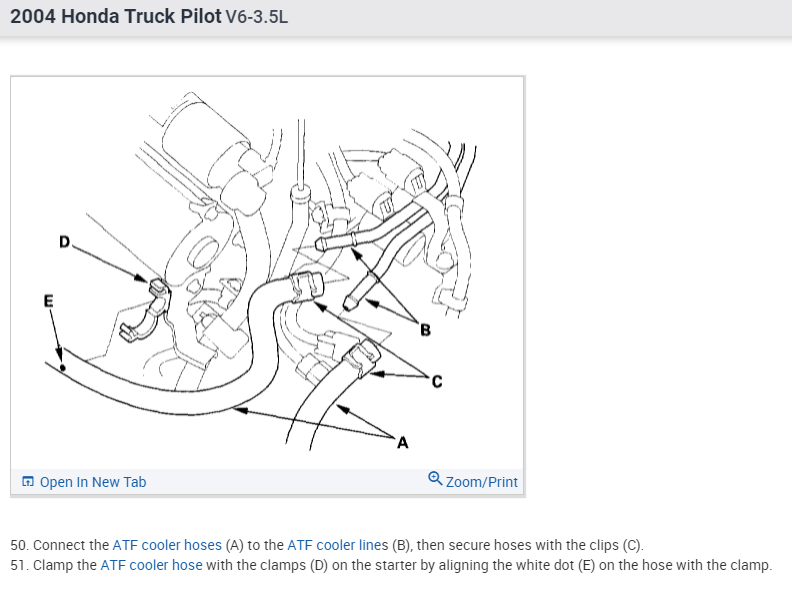 2004 Honda Truck Pilot V6-3.5L

D
E
B
C
A

Open In New Tab
Zoom/Print

50. Connect the ATF cooler hoses (A) to the ATF cooler lines (B), then secure hoses with the clips (C).
51. Clamp the ATF cooler hose with the clamps (D) on the starter by aligning the white dot (E) on the hose with the clamp.