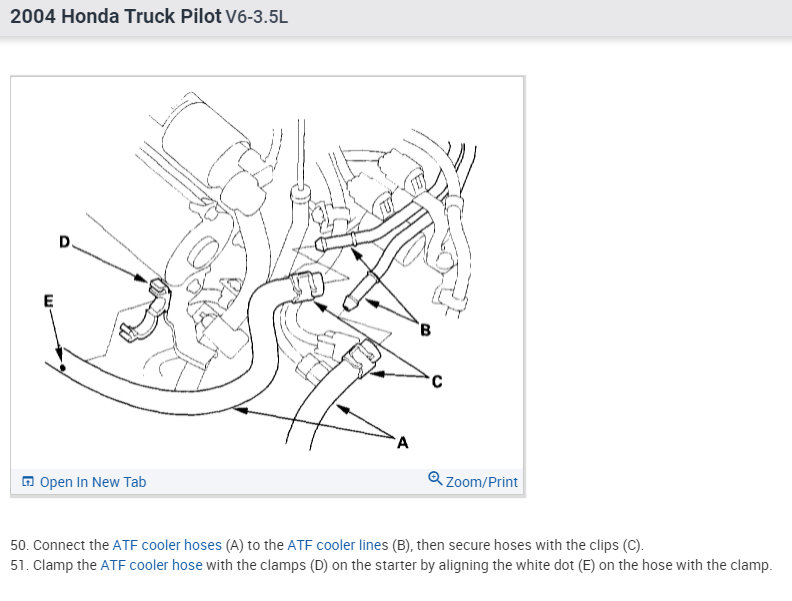 2004 Honda Truck Pilot V6-3.5L

D

E

B

C

A

Open In New Tab

Zoom/Print

50. Connect the ATF cooler hoses (A) to the ATF cooler lines (B), then secure hoses with the clips (C).
51. Clamp the ATF cooler hose with the clamps (D) on the starter by aligning the white dot (E) on the hose with the clamp.