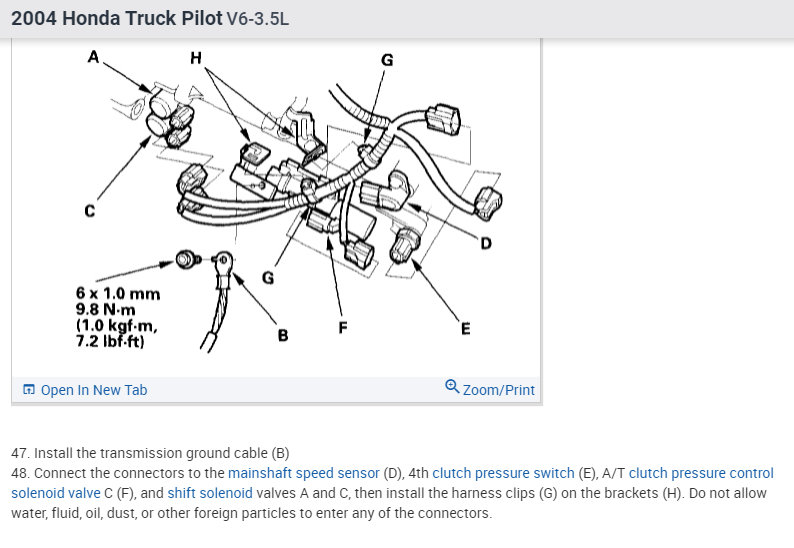 2004 Honda Truck Pilot V6-3.5L

A
H
G
C
D
G
6 x 1.0 mm
9.8 N·m
(1.0 kgf·m,
7.2 lbf·ft)
B
F
E

Open In New Tab
Zoom/Print

47. Install the transmission ground cable (B)
48. Connect the connectors to the mainshaft speed sensor (D), 4th clutch pressure switch (E), A/T clutch pressure control solenoid valve C (F), and shift solenoid valves A and C, then install the harness clips (G) on the brackets (H). Do not allow water, fluid, oil, dust, or other foreign particles to enter any of the connectors.