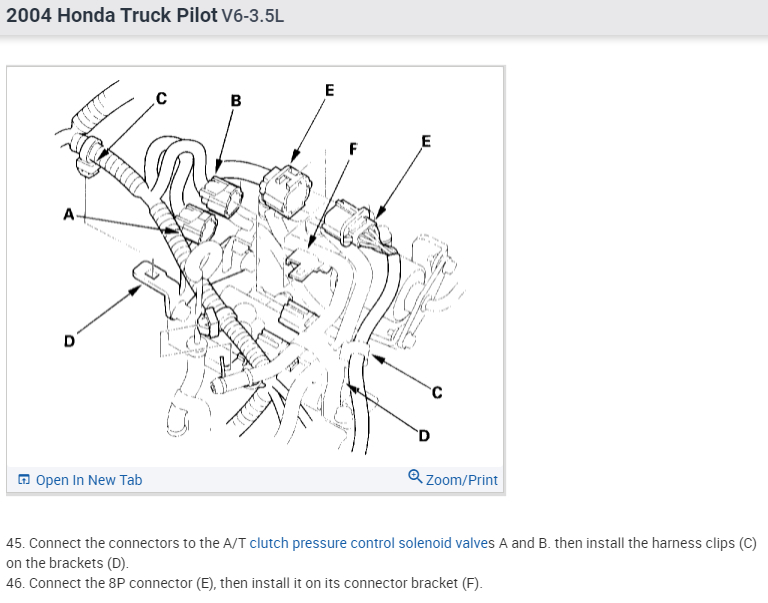 2004 Honda Truck Pilot V6-3.5L

C
B
E
F
E
A
D
C
D

Open In New Tab
Zoom/Print

45. Connect the connectors to the A/T clutch pressure control solenoid valves A and B. then install the harness clips (C) on the brackets (D).
46. Connect the 8P connector (E), then install it on its connector bracket (F).